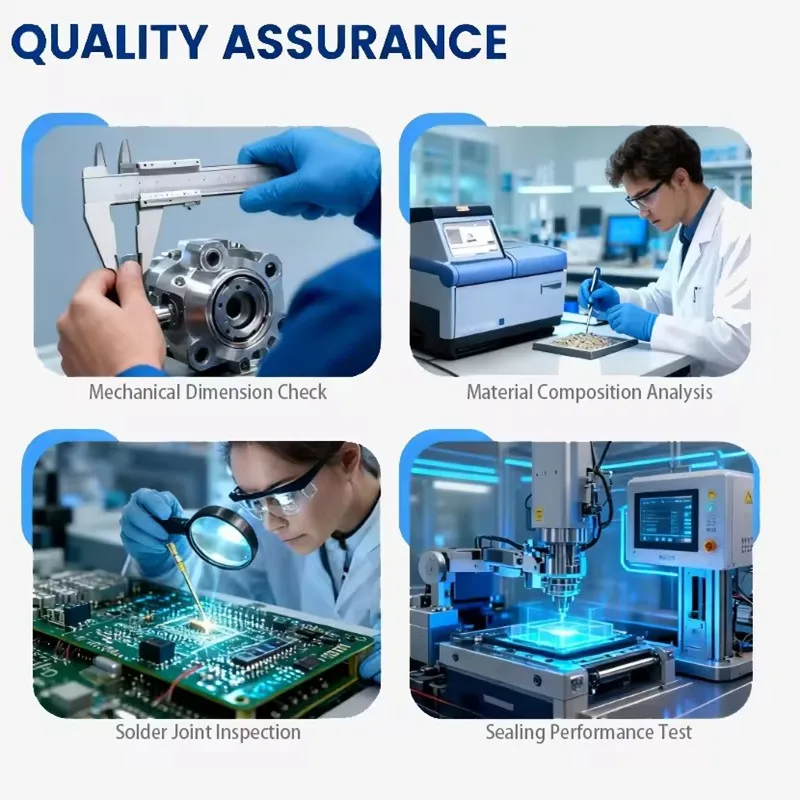 QUALITY ASSURANCE

Mechanical Dimension Check

Material Composition Analysis

Solder Joint Inspection

Sealing Performance Test