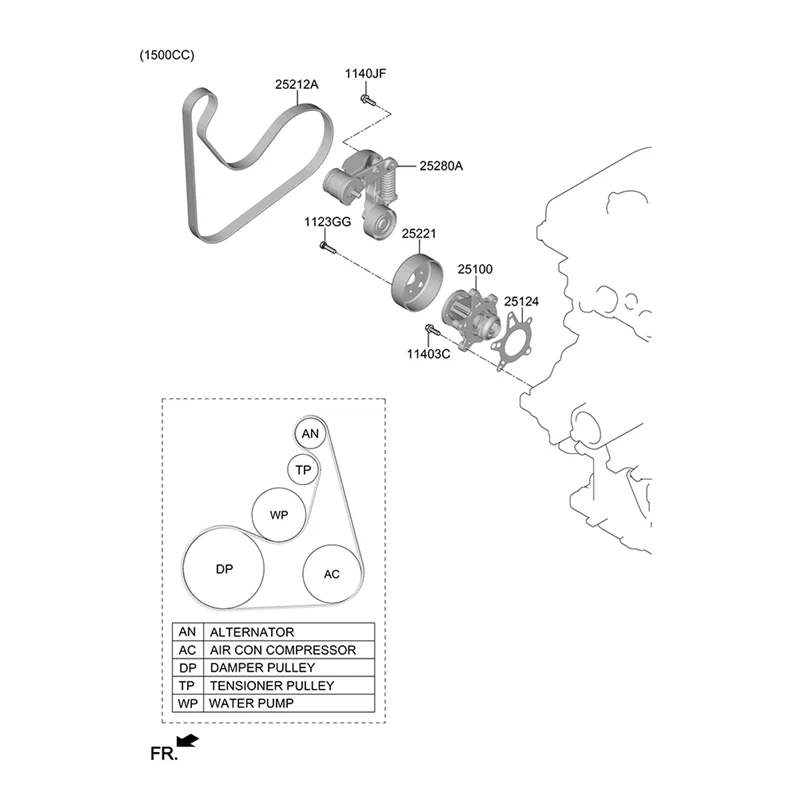 (1500CC)

25212A

1140JF

25280A

1123GG

25221

25100

25124

11403C

AN

TP

WP

DP

AC

| AN | ALTERNATOR |
|---|---|
| AC | AIR CON COMPRESSOR |
| DP | DAMPER PULLEY |
| TP | TENSIONER PULLEY |
| WP | WATER PUMP |

FR.