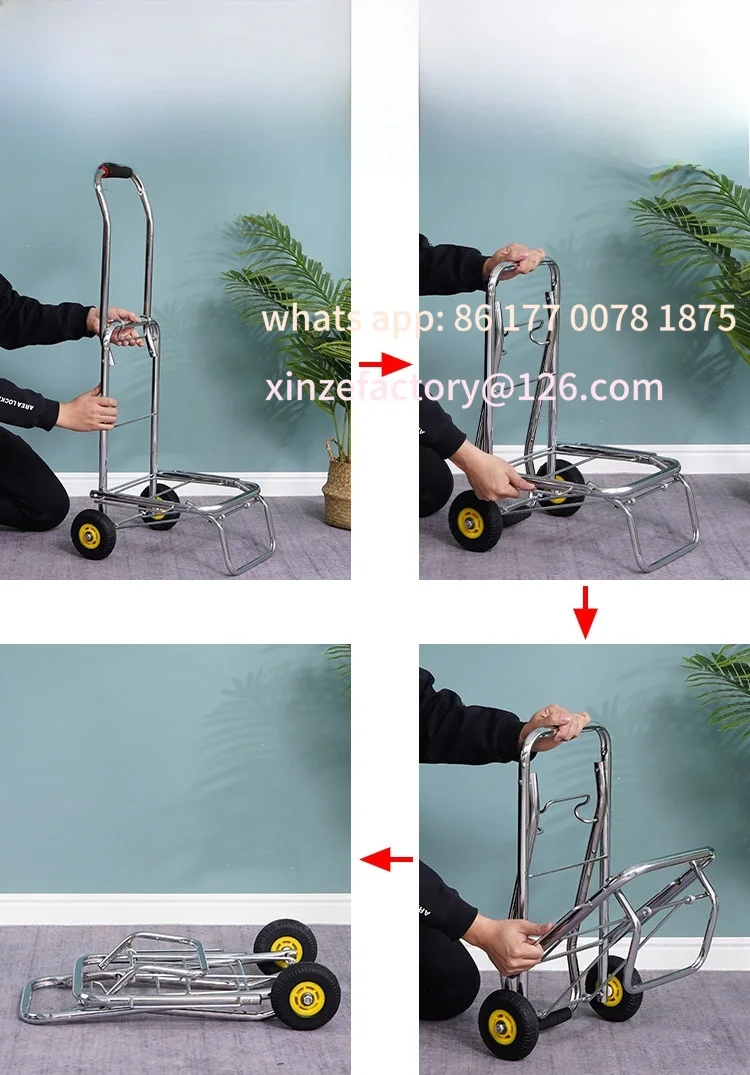 whats app: 86 177 0078 1875

xinzefactory@126.com

AREA LOCK