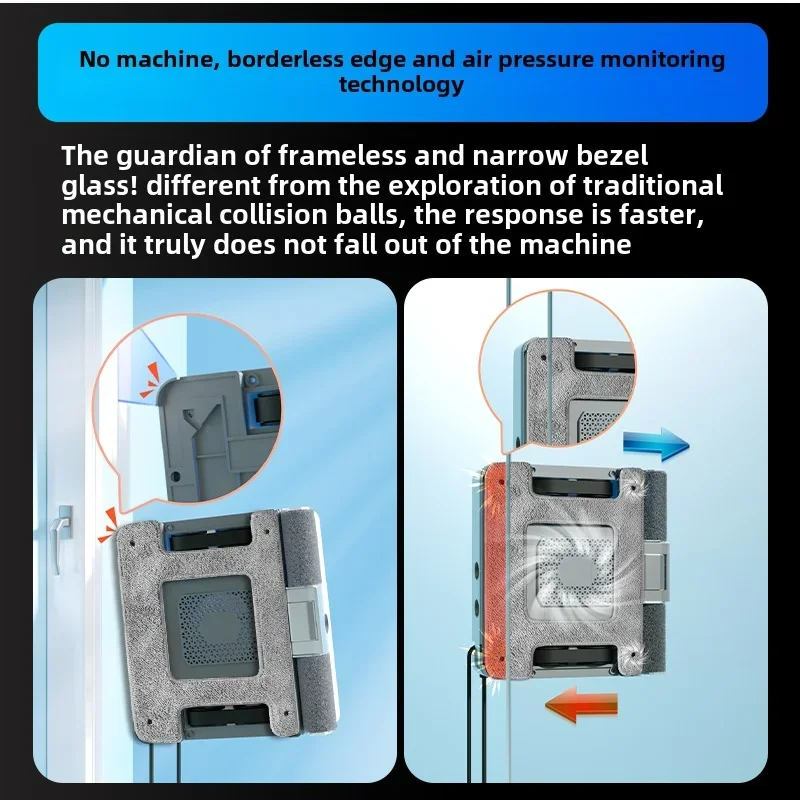 No machine, borderless edge and air pressure monitoring technology

The guardian of frameless and narrow bezel glass! different from the exploration of traditional mechanical collision balls, the response is faster, and it truly does not fall out of the machine