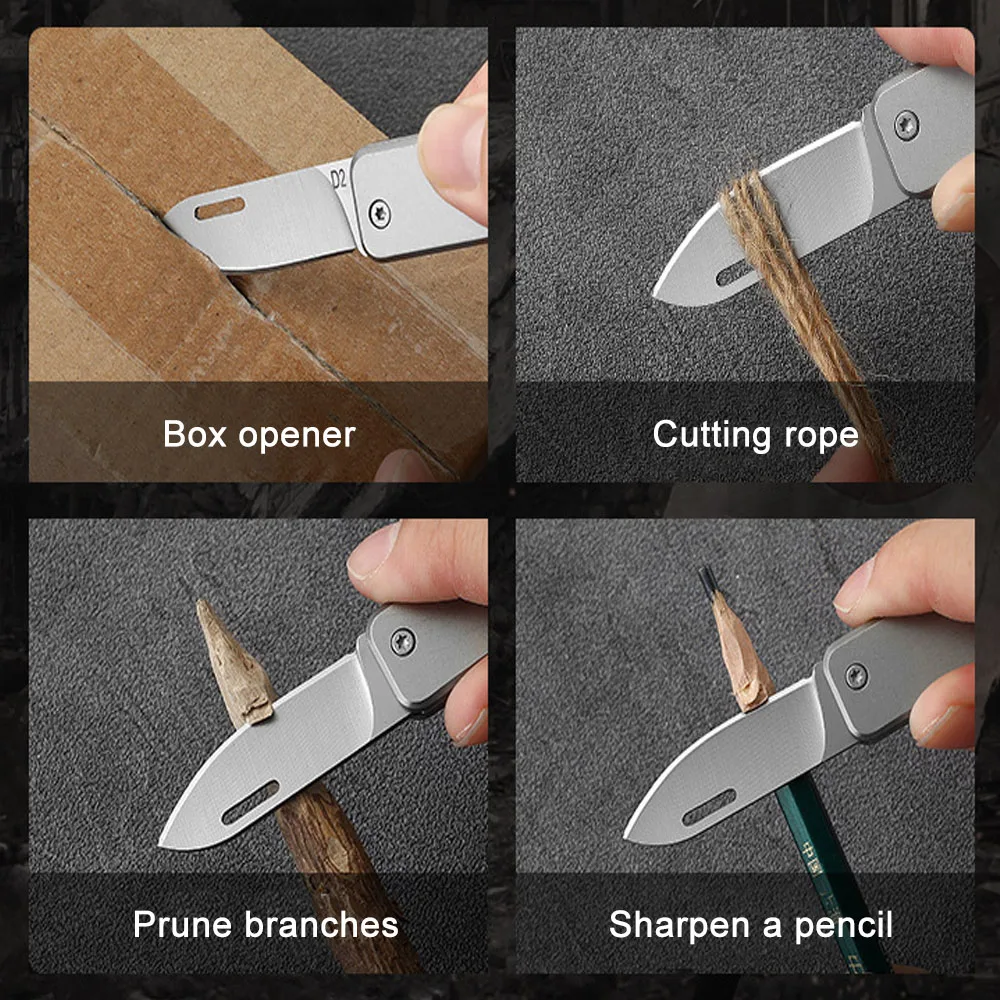 D2

Box opener

Cutting rope

Prune branches

Sharpen a pencil