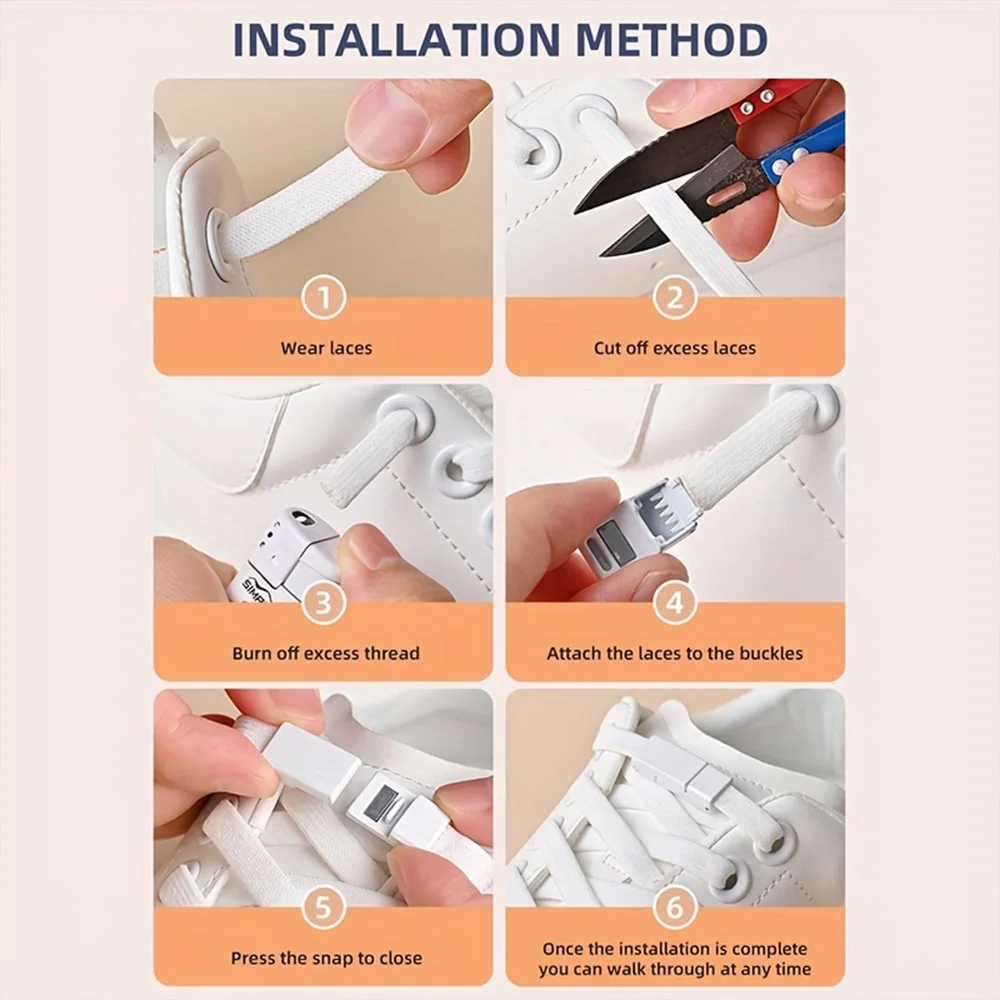 INSTALLATION METHOD

1
Wear laces

2
Cut off excess laces

SIMP
3
Burn off excess thread

4
Attach the laces to the buckles

5
Press the snap to close

6
Once the installation is complete you can walk through at any time