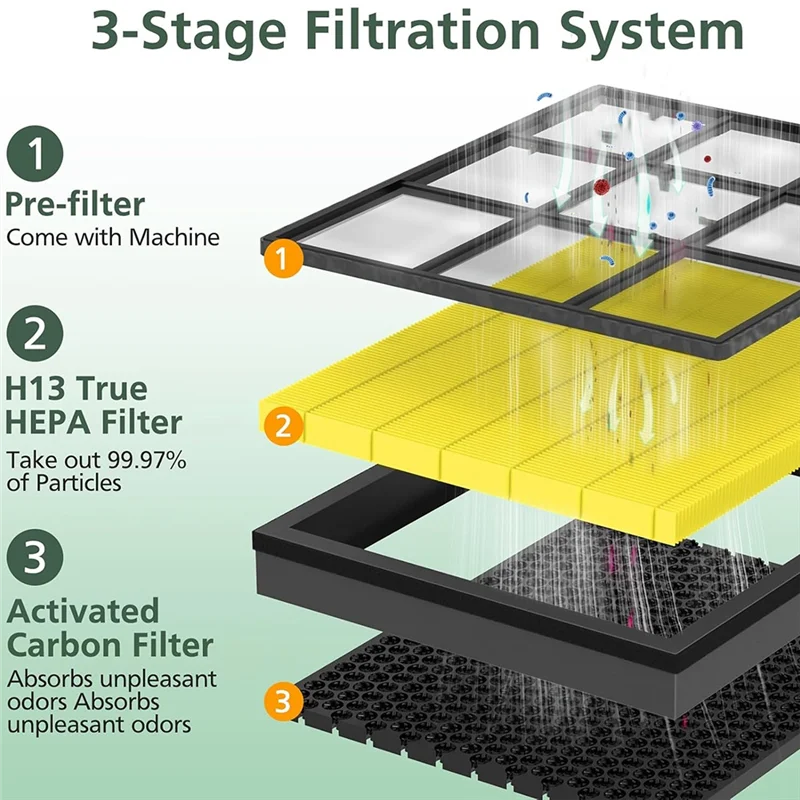 3-Stage Filtration System

1
Pre-filter
Come with Machine

2
H13 True HEPA Filter
Take out 99.97% of Particles

3
Activated Carbon Filter
Absorbs unpleasant odors Absorbs unpleasant odors

1

2

3