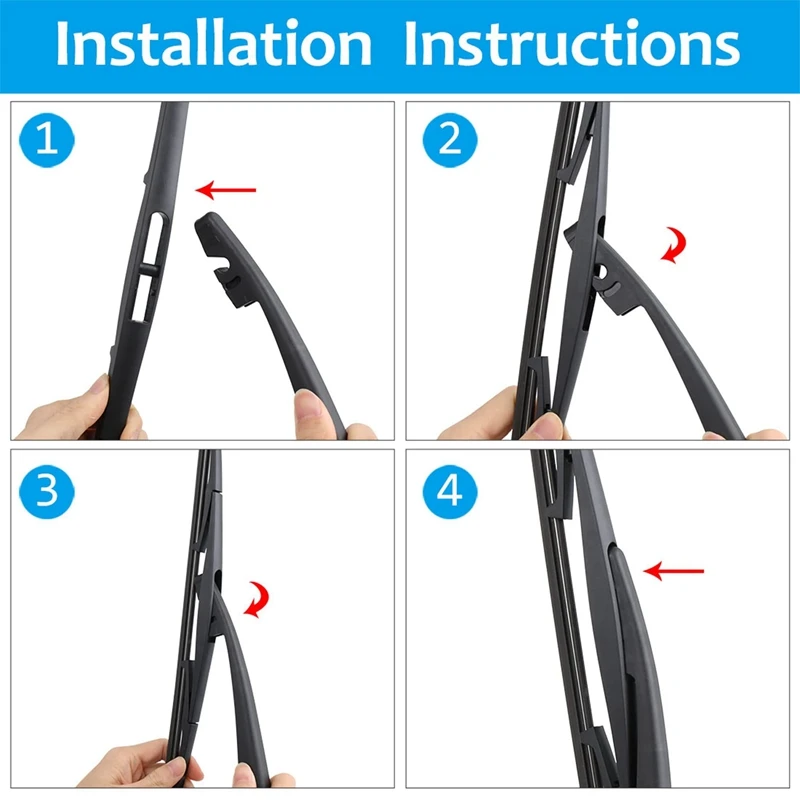 Installation Instructions

1

2

3

4