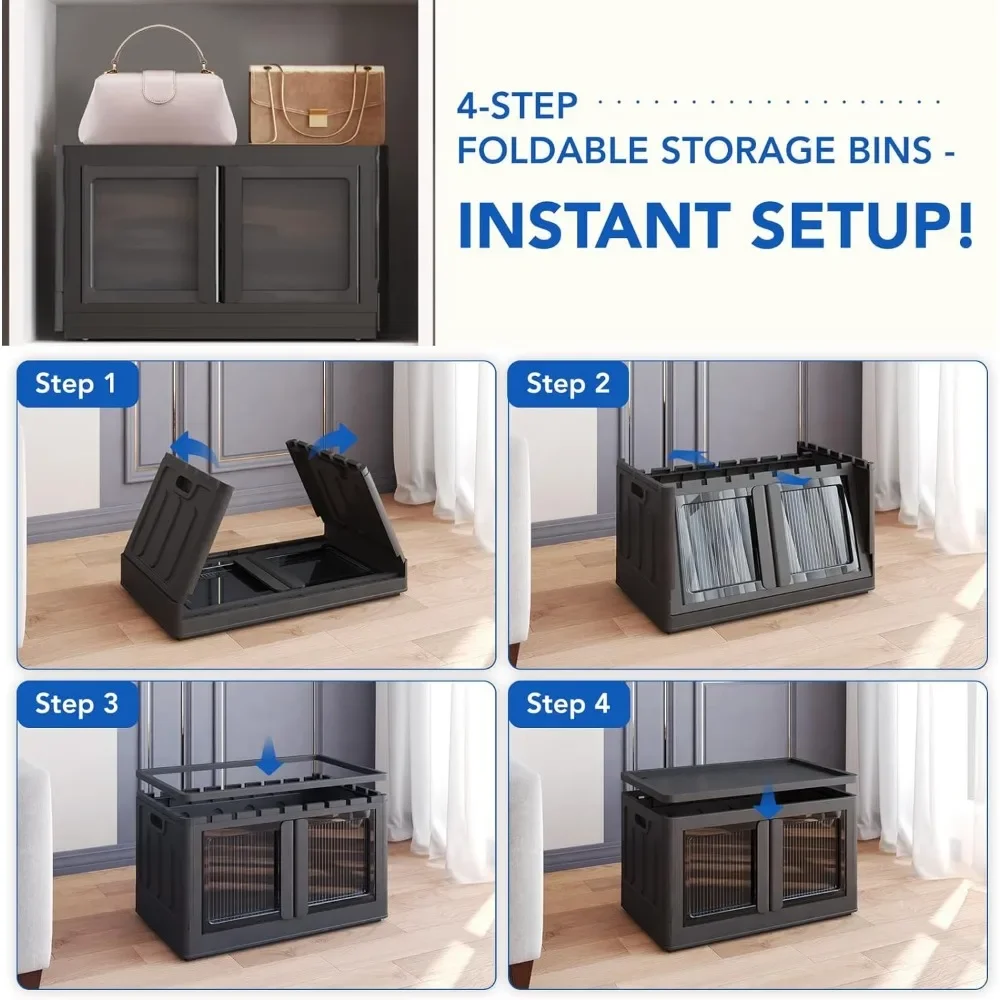 4-STEP
FOLDABLE STORAGE BINS -
INSTANT SETUP!

Step 1

Step 2

Step 3

Step 4