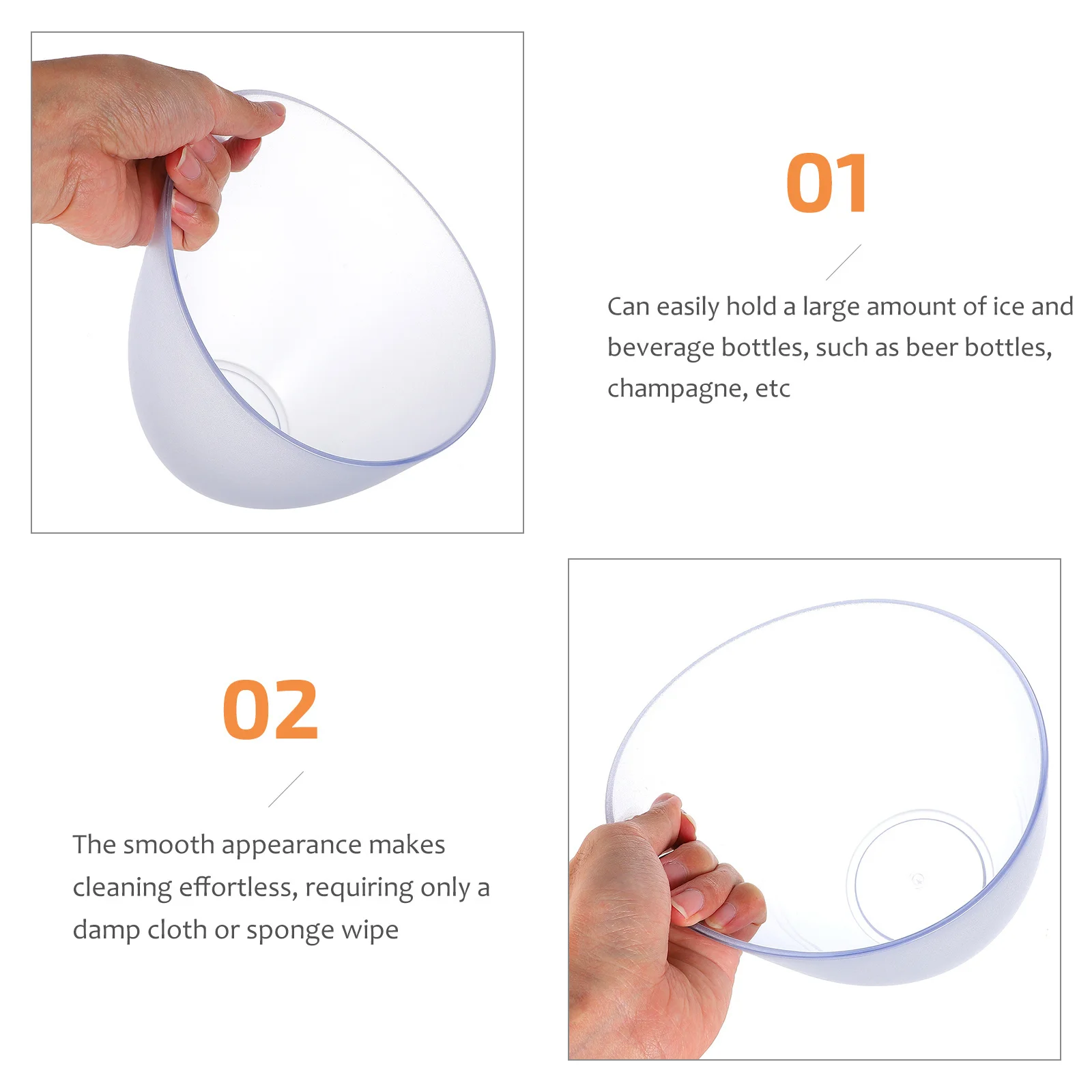 01

Can easily hold a large amount of ice and beverage bottles, such as beer bottles, champagne, etc

02

The smooth appearance makes cleaning effortless, requiring only a damp cloth or sponge wipe