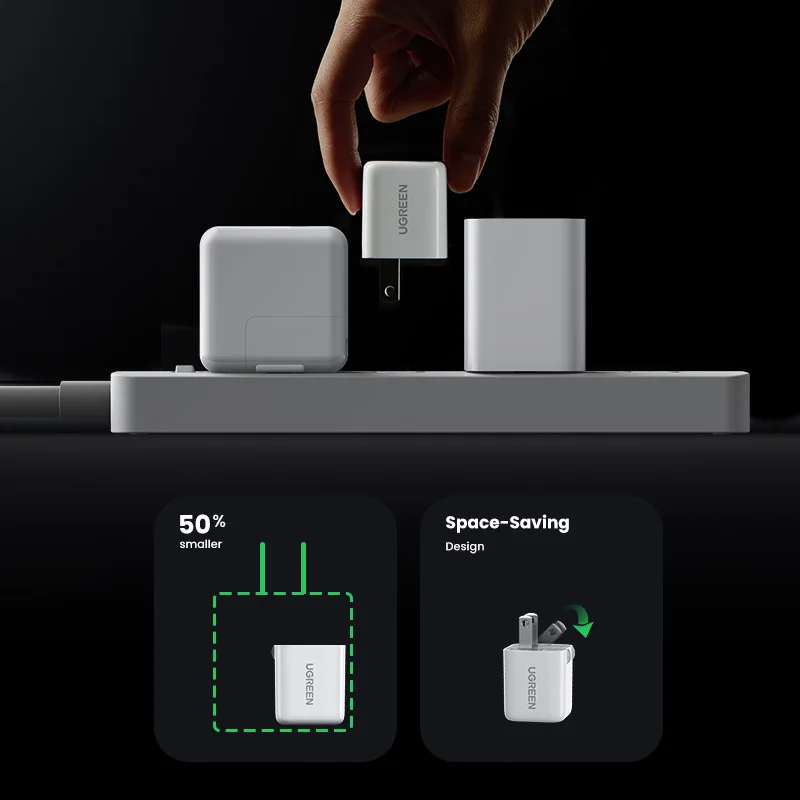 UGREEN

50%
smaller

UGREEN

Space-Saving
Design

UGREEN