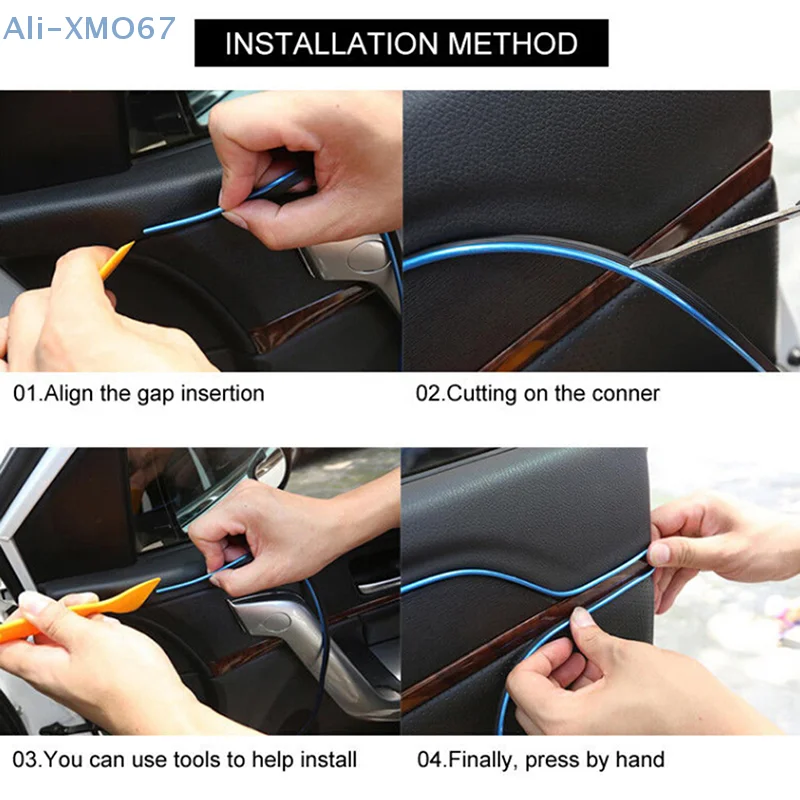 Ali-XMO67

INSTALLATION METHOD

01.Align the gap insertion

02.Cutting on the conner

03.You can use tools to help install

04.Finally, press by hand