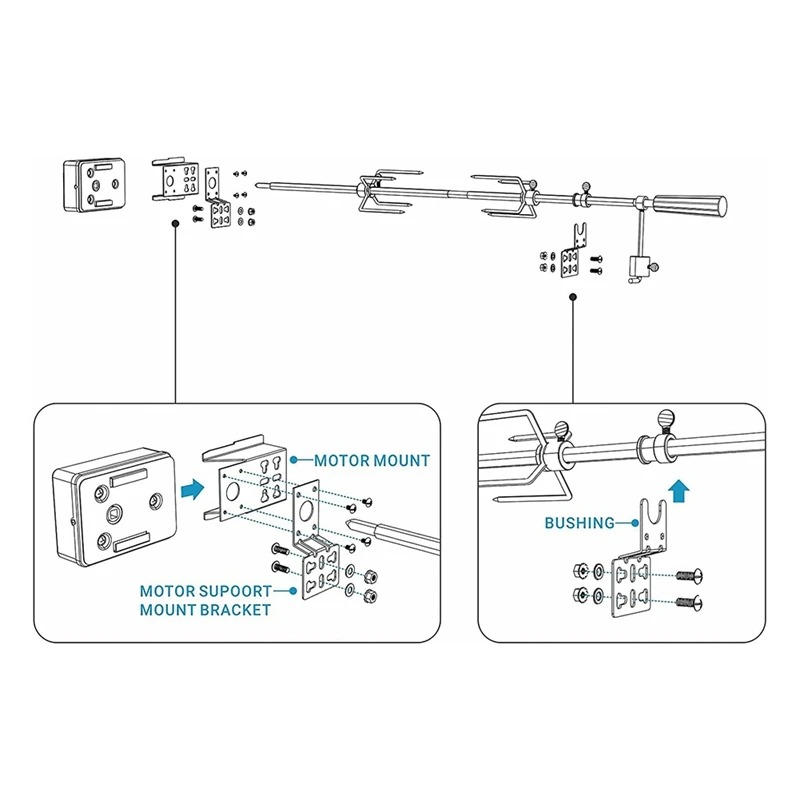 MOTOR MOUNT

MOTOR SUPOORT
MOUNT BRACKET

BUSHING