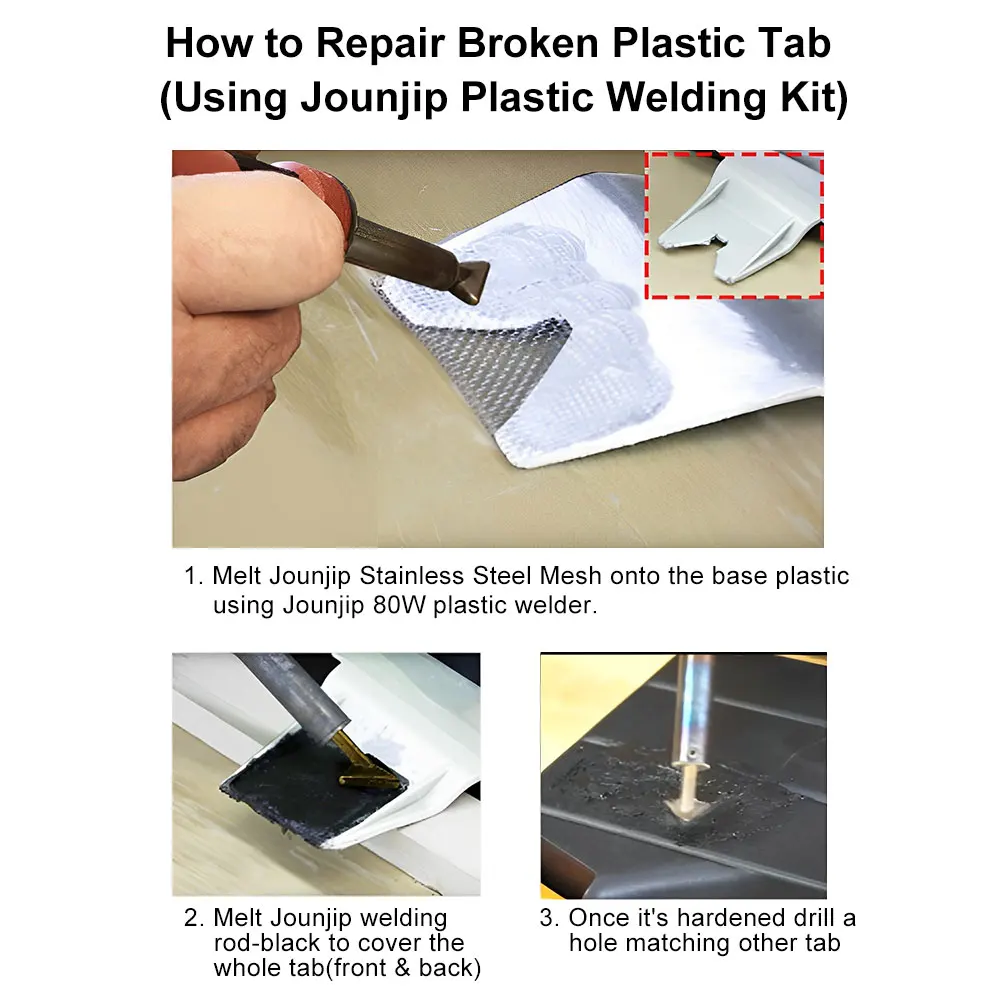 How to Repair Broken Plastic Tab
(Using Jounjip Plastic Welding Kit)

1. Melt Jounjip Stainless Steel Mesh onto the base plastic using Jounjip 80W plastic welder.

2. Melt Jounjip welding rod-black to cover the whole tab(front & back)

3. Once it's hardened drill a hole matching other tab