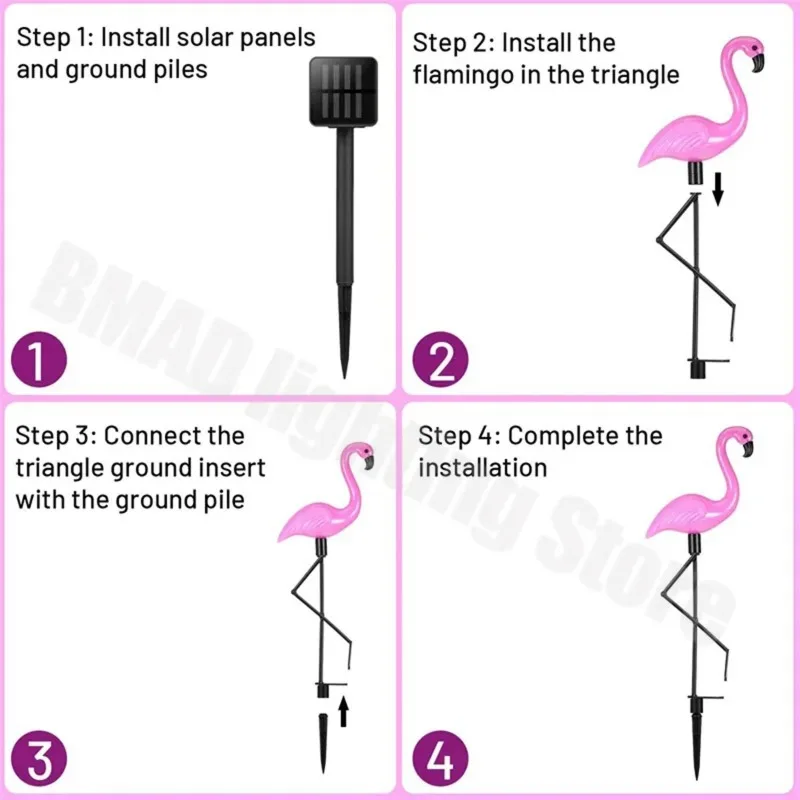 Step 1: Install solar panels and ground piles

1

Step 2: Install the flamingo in the triangle

2

Step 3: Connect the triangle ground insert with the ground pile

3

Step 4: Complete the installation

4

BMAD lighting Store