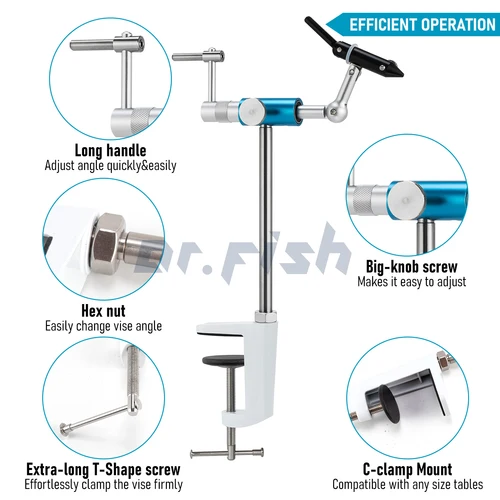 EFFICIENT OPERATION

Long handle
Adjust angle quickly&easily

Hex nut
Easily change vise angle

Extra-long T-Shape screw
Effortlessly clamp the vise firmly

Dr.Fish

Big-knob screw
Makes it easy to adjust

C-clamp Mount
Compatible with any size tables