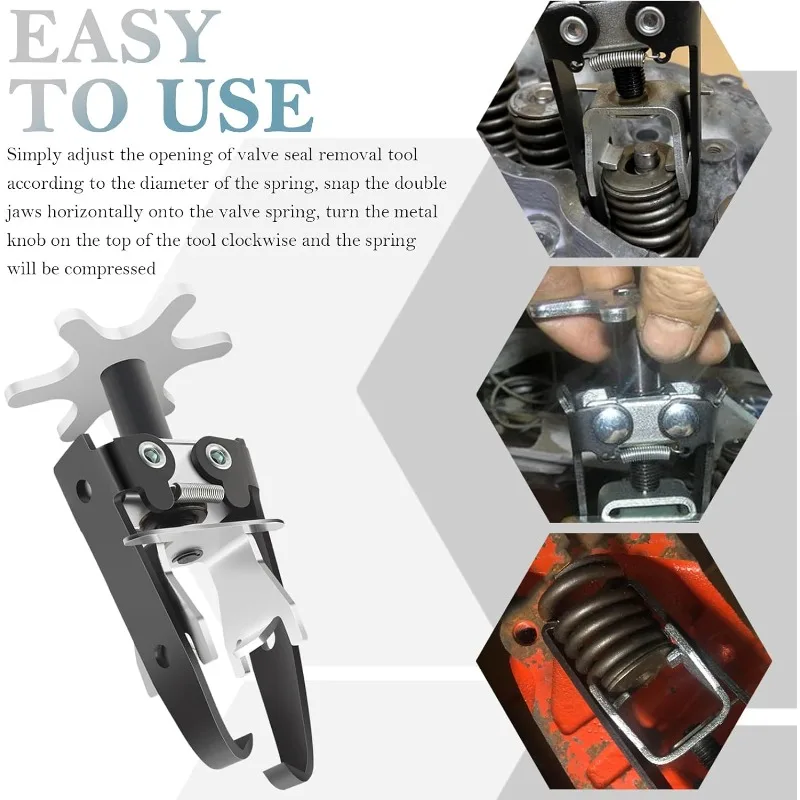 EASY TO USE

Simply adjust the opening of valve seal removal tool according to the diameter of the spring, snap the double jaws horizontally onto the valve spring, turn the metal knob on the top of the tool clockwise and the spring will be compressed