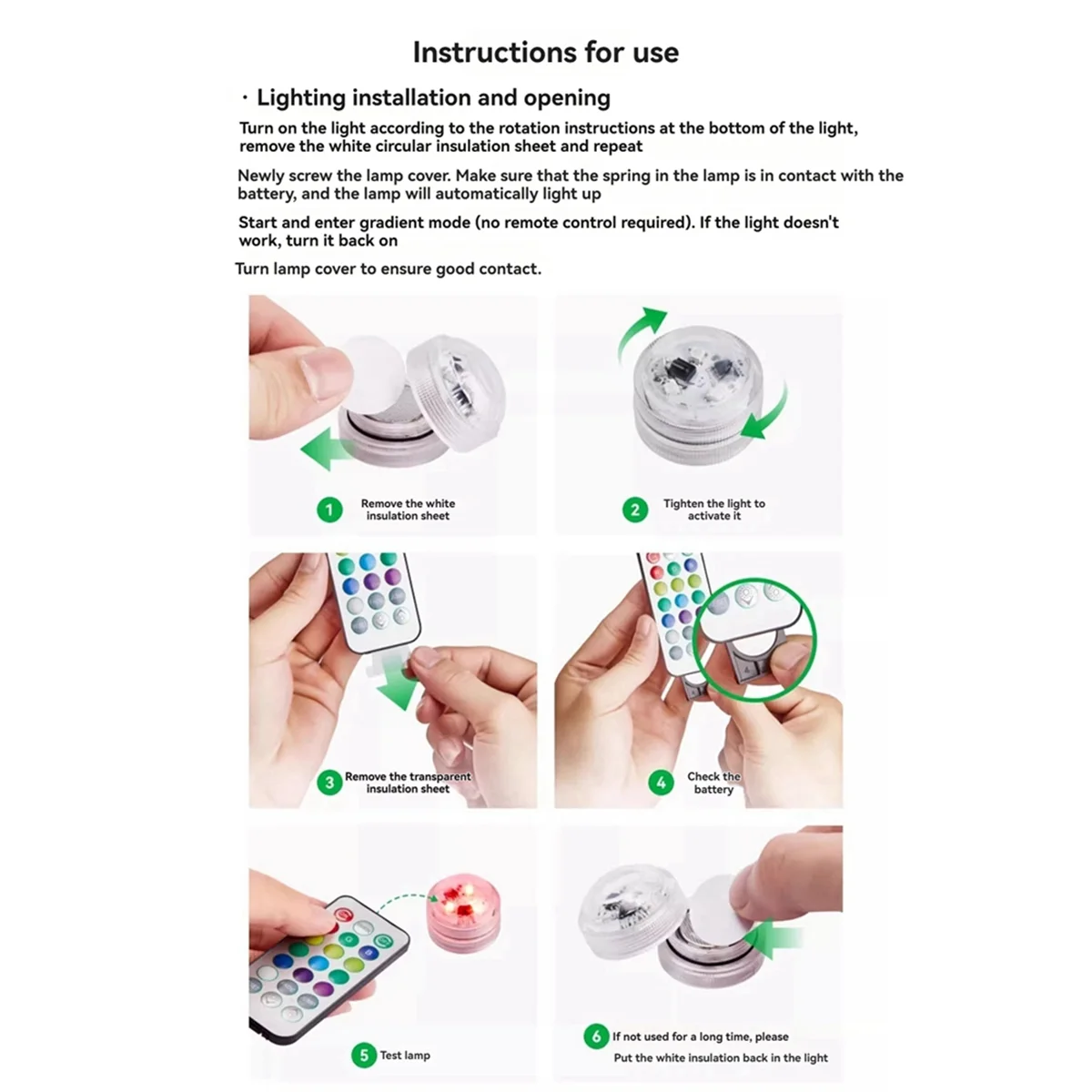 Instructions for use

· Lighting installation and opening

Turn on the light according to the rotation instructions at the bottom of the light, remove the white circular insulation sheet and repeat

Newly screw the lamp cover. Make sure that the spring in the lamp is in contact with the battery, and the lamp will automatically light up

Start and enter gradient mode (no remote control required). If the light doesn't work, turn it back on

Turn lamp cover to ensure good contact.

1 Remove the white insulation sheet

2 Tighten the light to activate it

3 Remove the transparent insulation sheet

4 Check the battery

5 Test lamp

6 If not used for a long time, please Put the white insulation back in the light