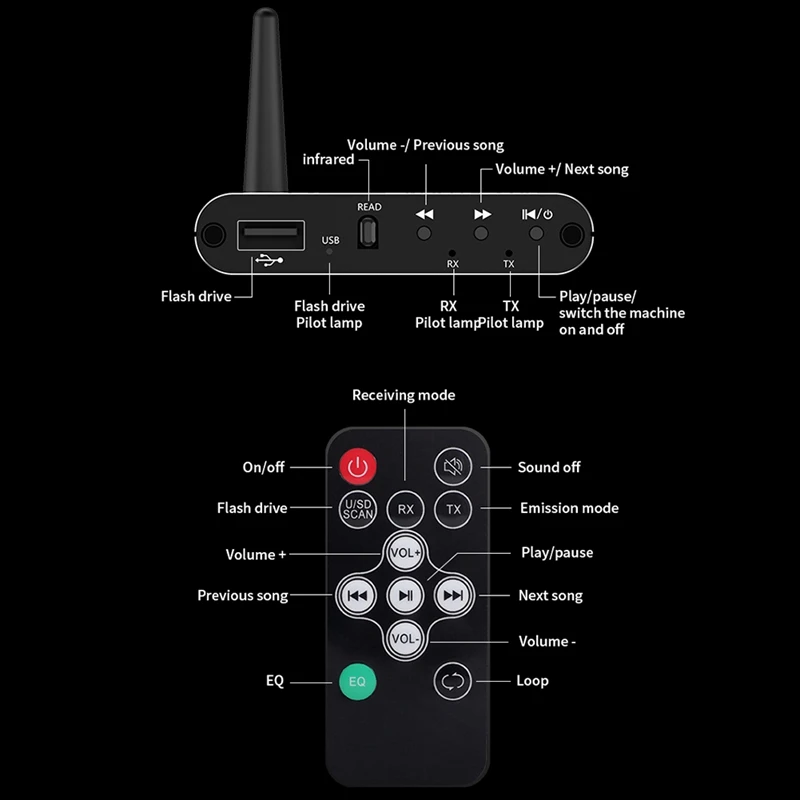 Volume -/ Previous song
infrared
Volume +/ Next song
READ
USB
RX
TX
Flash drive
Flash drive
Pilot lamp
RX
Pilot lamp
TX
Pilot lamp
Play/pause/
switch the machine
on and off

Receiving mode
On/off
Sound off
Flash drive
U/SD
SCAN
RX
TX
Emission mode
Volume +
VOL+
Play/pause
Previous song
Next song
VOL-
Volume -
EQ
EQ
Loop