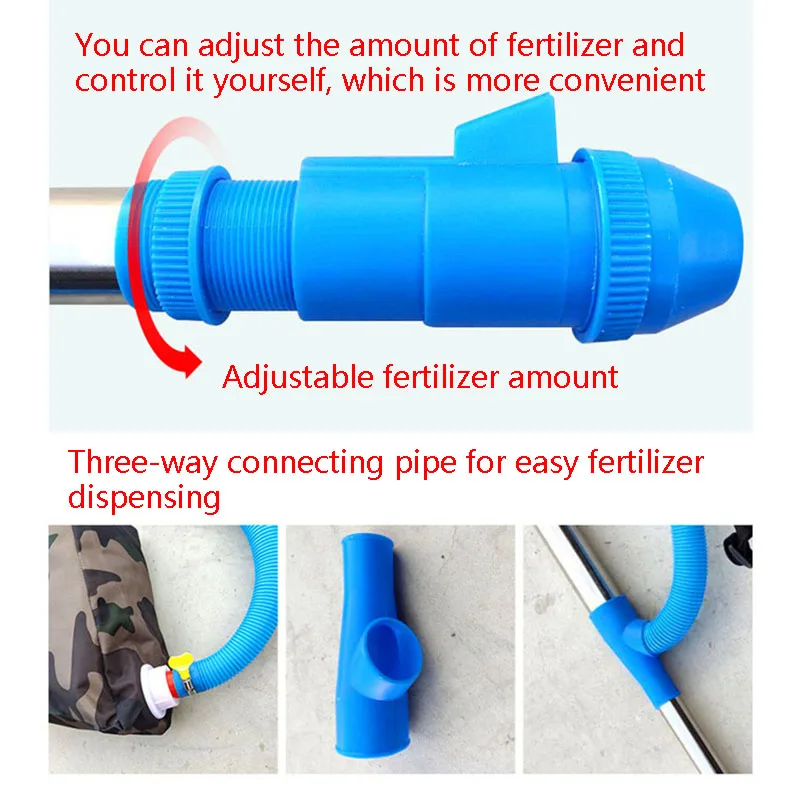 You can adjust the amount of fertilizer and control it yourself, which is more convenient

Adjustable fertilizer amount

Three-way connecting pipe for easy fertilizer dispensing