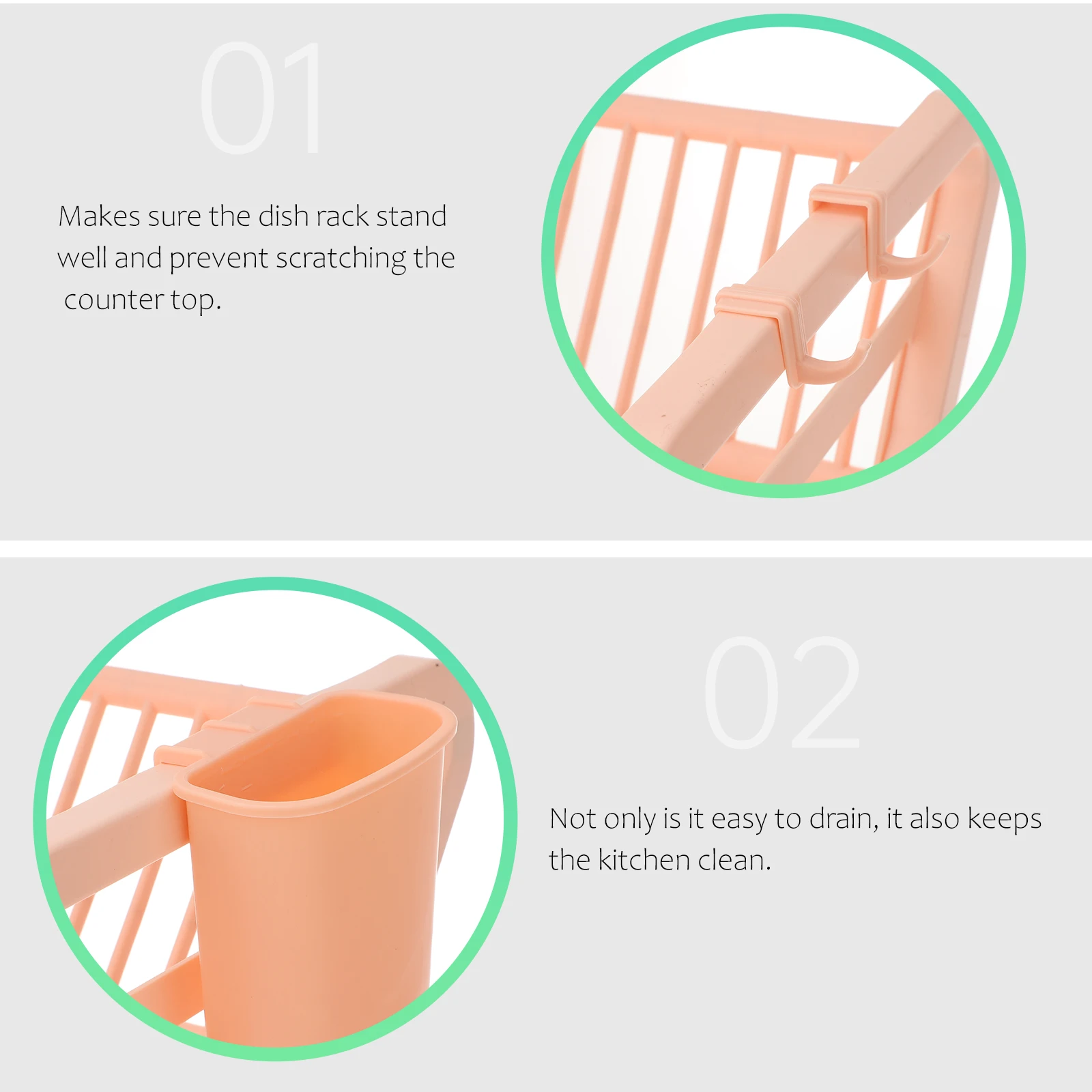 01

Makes sure the dish rack stand well and prevent scratching the counter top.

02

Not only is it easy to drain, it also keeps the kitchen clean.