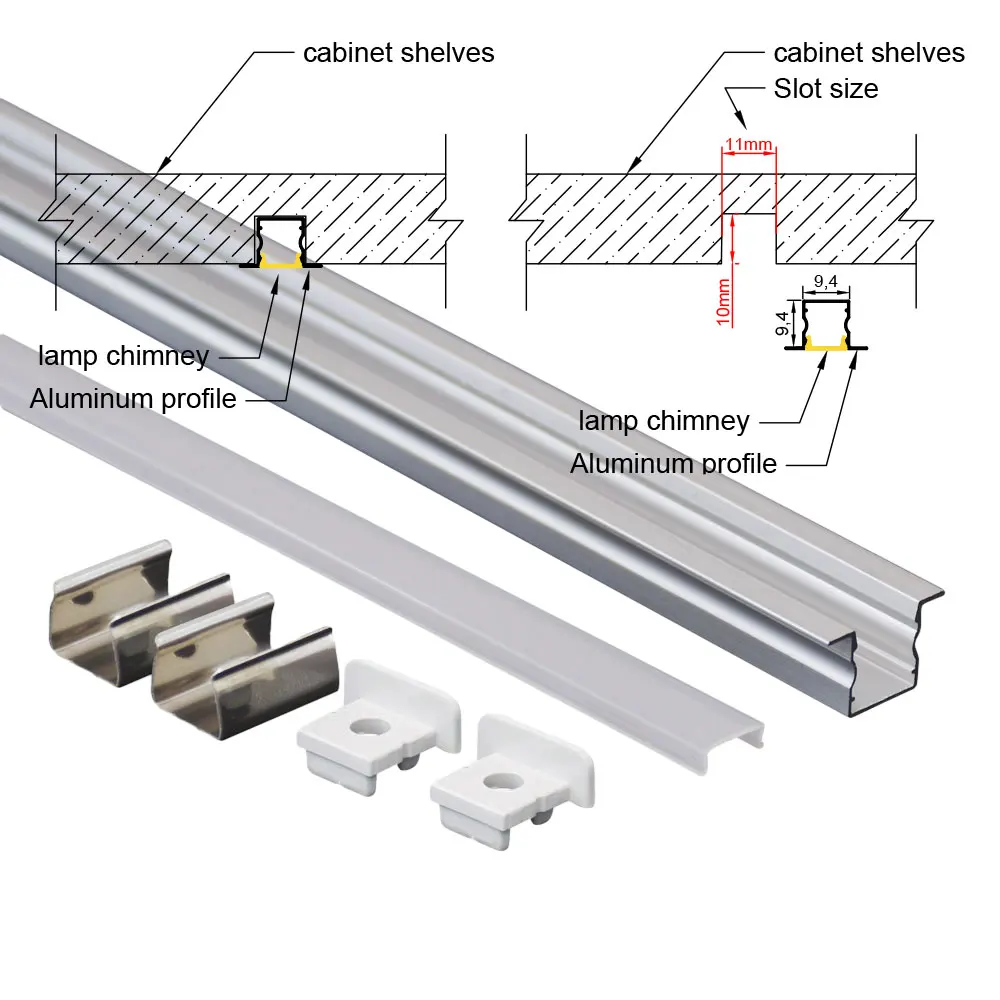 cabinet shelves

lamp chimney

Aluminum profile

cabinet shelves

Slot size

11mm

10mm

9,4

9,4

lamp chimney

Aluminum profile