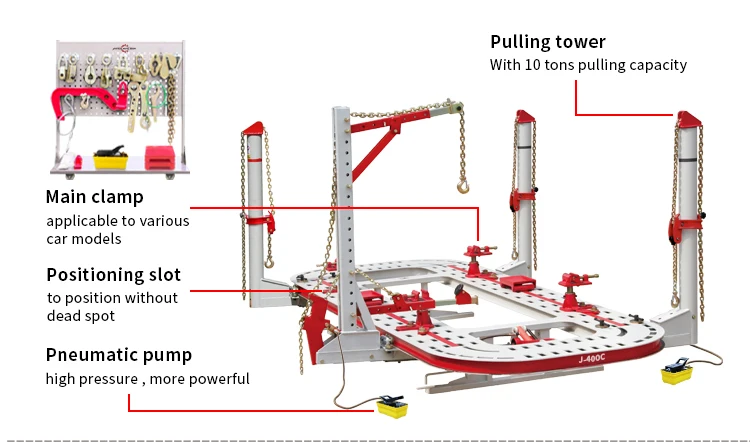 Pulling tower
With 10 tons pulling capacity

Main clamp
applicable to various car models

Positioning slot
to position without dead spot

Pneumatic pump
high pressure , more powerful

J-400C