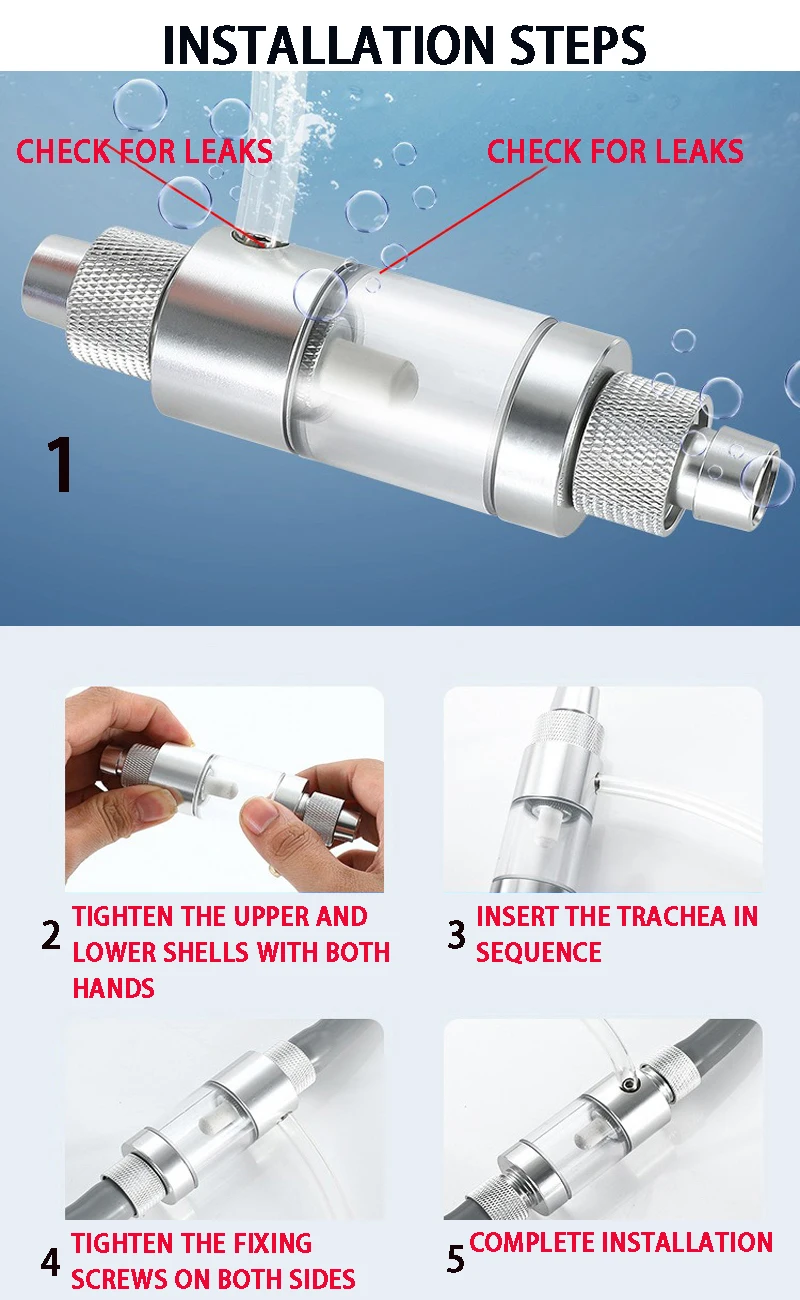 INSTALLATION STEPS

CHECK FOR LEAKS

CHECK FOR LEAKS

1

2 TIGHTEN THE UPPER AND LOWER SHELLS WITH BOTH HANDS

3 INSERT THE TRACHEA IN SEQUENCE

4 TIGHTEN THE FIXING SCREWS ON BOTH SIDES

5 COMPLETE INSTALLATION