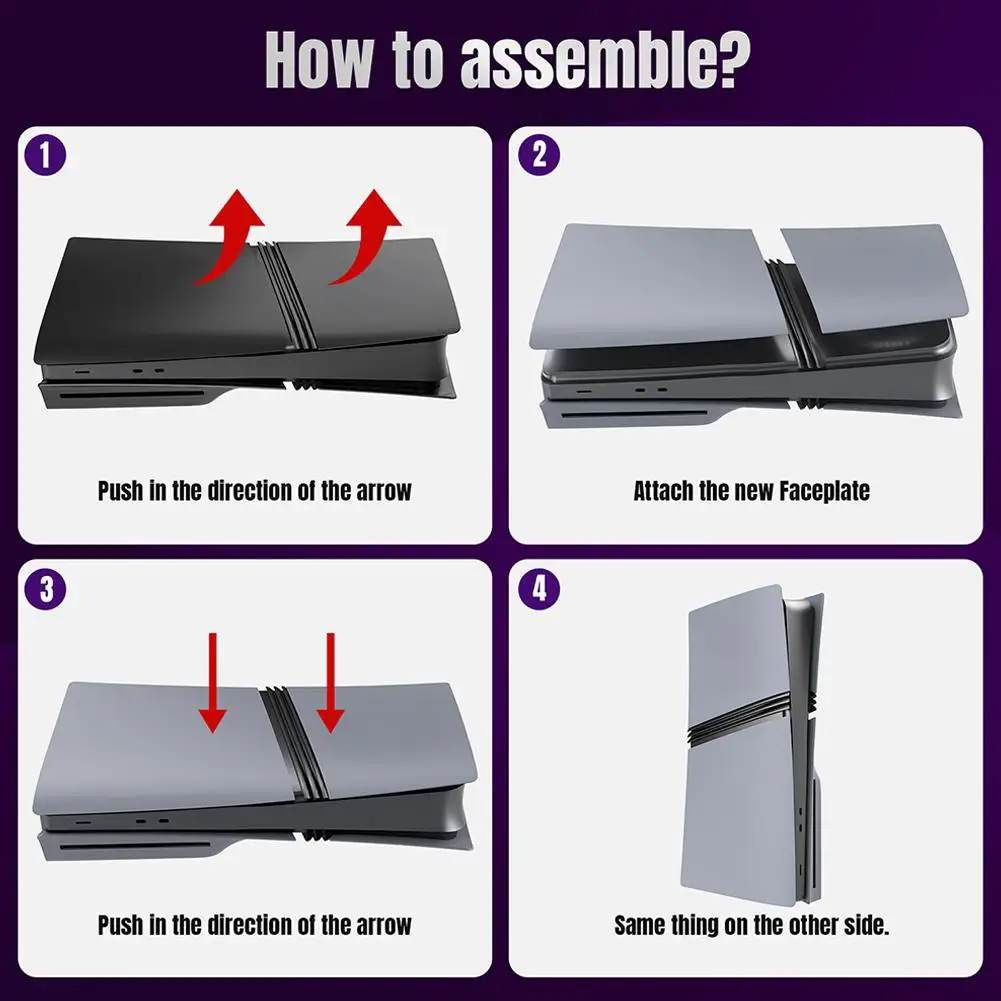 How to assemble?

1

Push in the direction of the arrow

2

Attach the new Faceplate

3

Push in the direction of the arrow

4

Same thing on the other side.