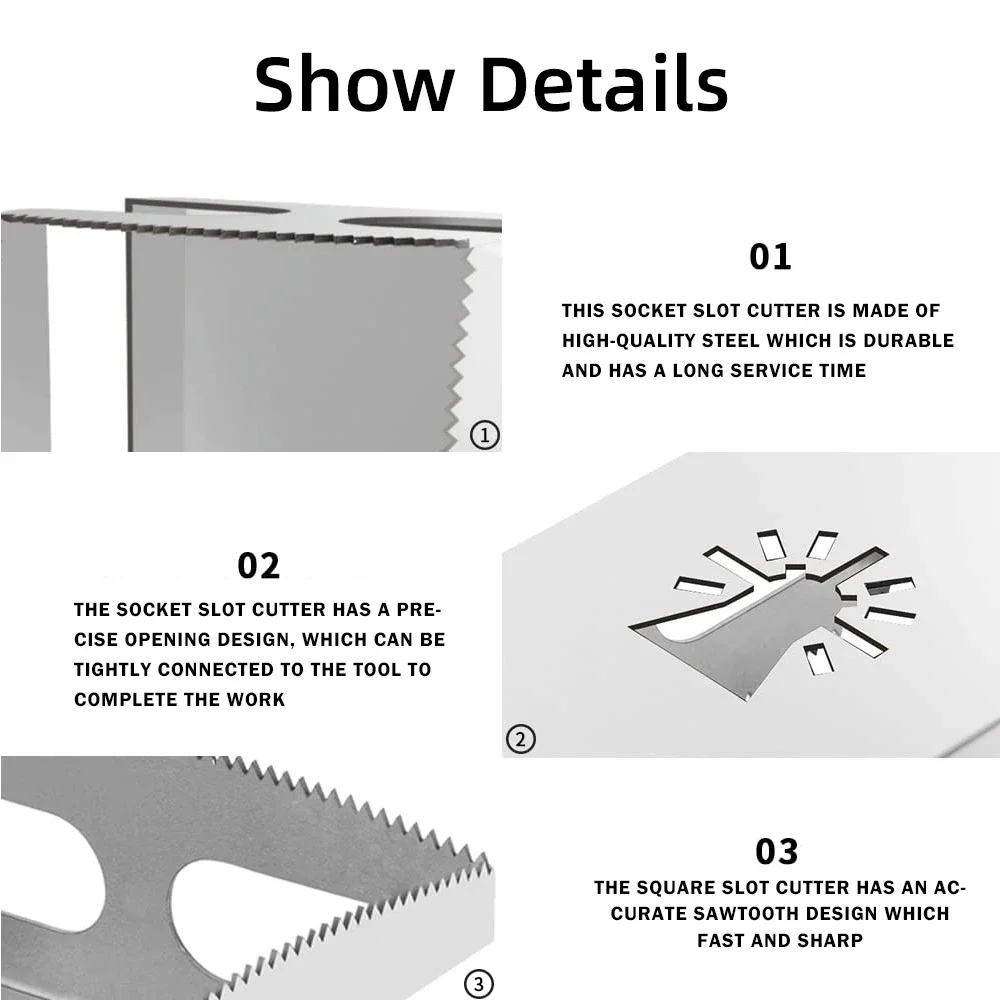 Show Details

①

01

THIS SOCKET SLOT CUTTER IS MADE OF HIGH-QUALITY STEEL WHICH IS DURABLE AND HAS A LONG SERVICE TIME

02

THE SOCKET SLOT CUTTER HAS A PRECISE OPENING DESIGN, WHICH CAN BE TIGHTLY CONNECTED TO THE TOOL TO COMPLETE THE WORK

②

③

03

THE SQUARE SLOT CUTTER HAS AN ACCURATE SAWTOOTH DESIGN WHICH FAST AND SHARP