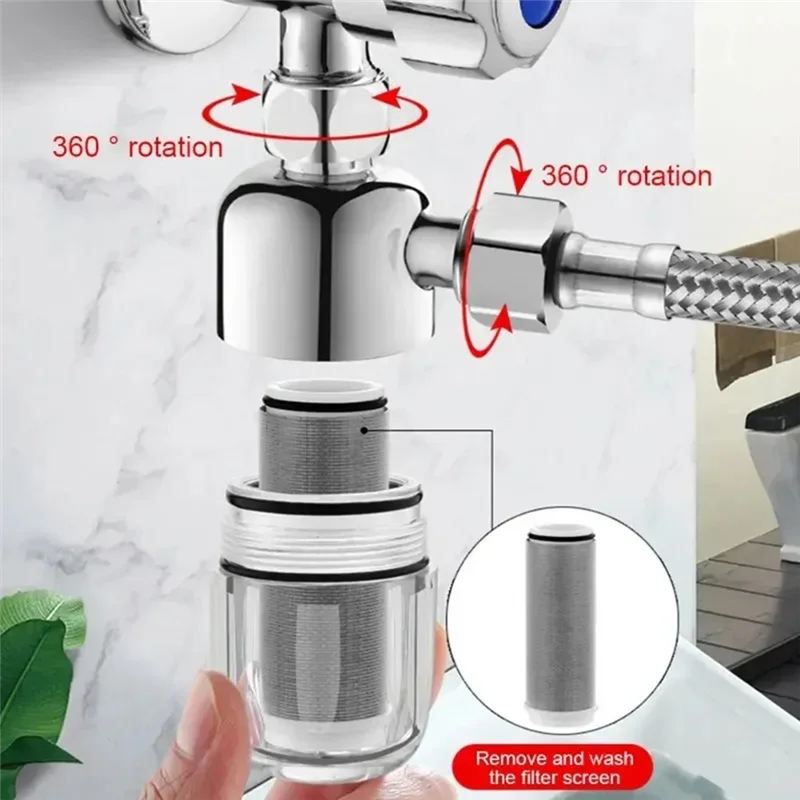 360 ° rotation

360 ° rotation

Remove and wash the filter screen