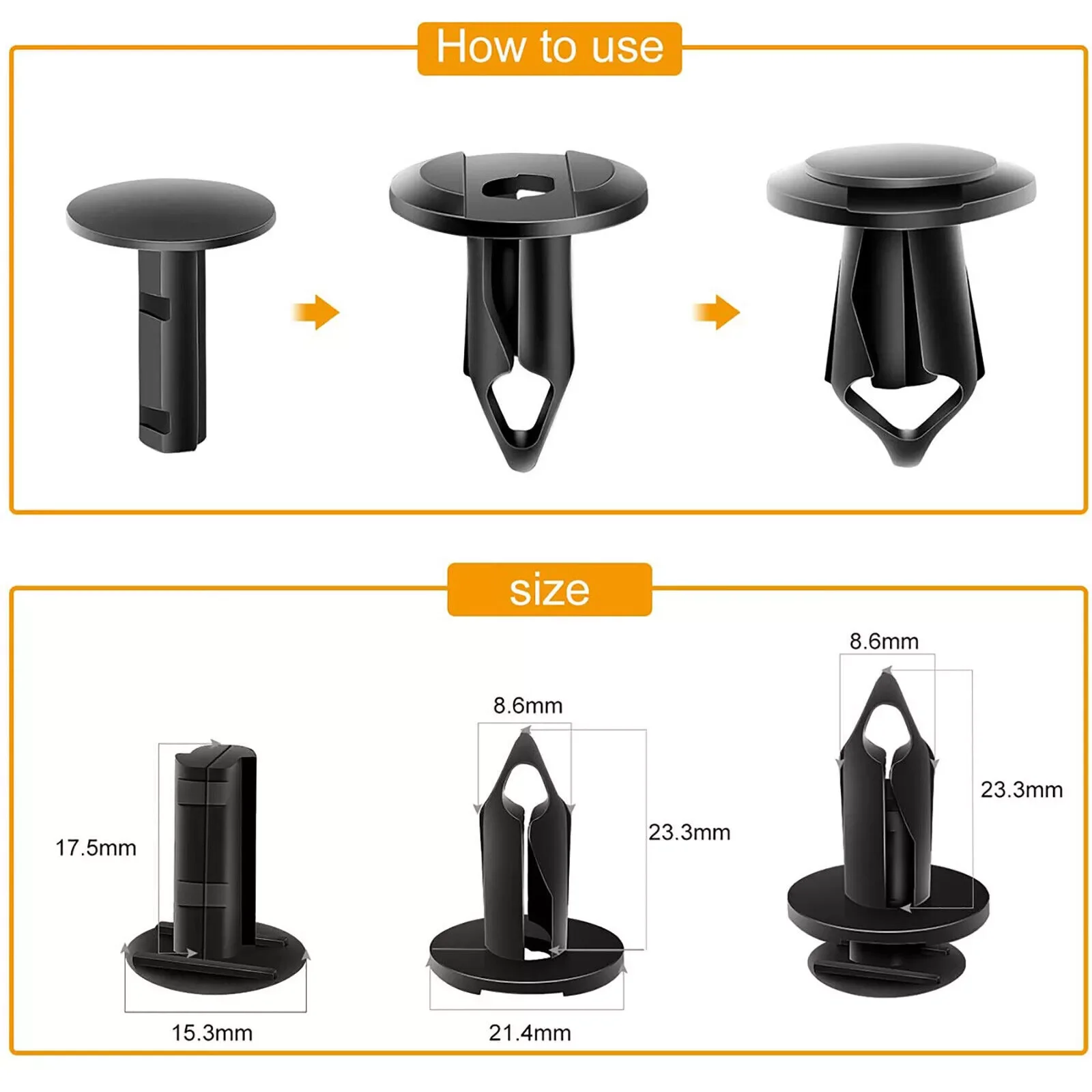 How to use

size

17.5mm

15.3mm

8.6mm

23.3mm

21.4mm

8.6mm

23.3mm