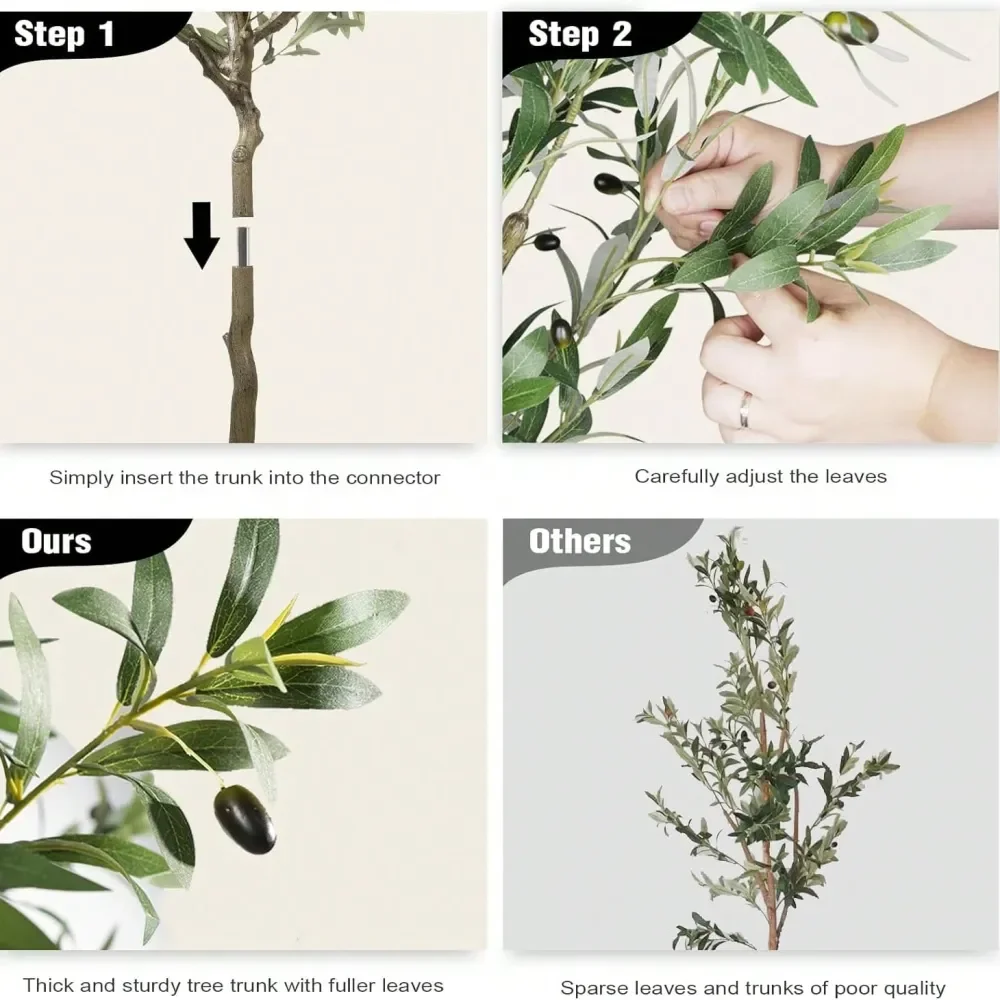 Step 1

Simply insert the trunk into the connector

Step 2

Carefully adjust the leaves

Ours

Thick and sturdy tree trunk with fuller leaves

Others

Sparse leaves and trunks of poor quality