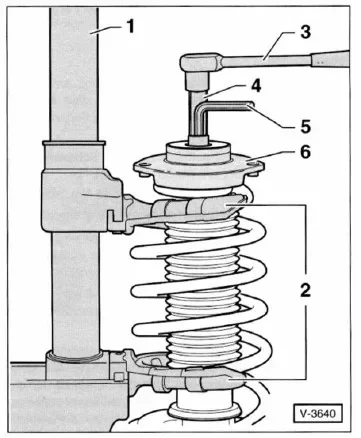 1
3
4
5
6
2
V-3640