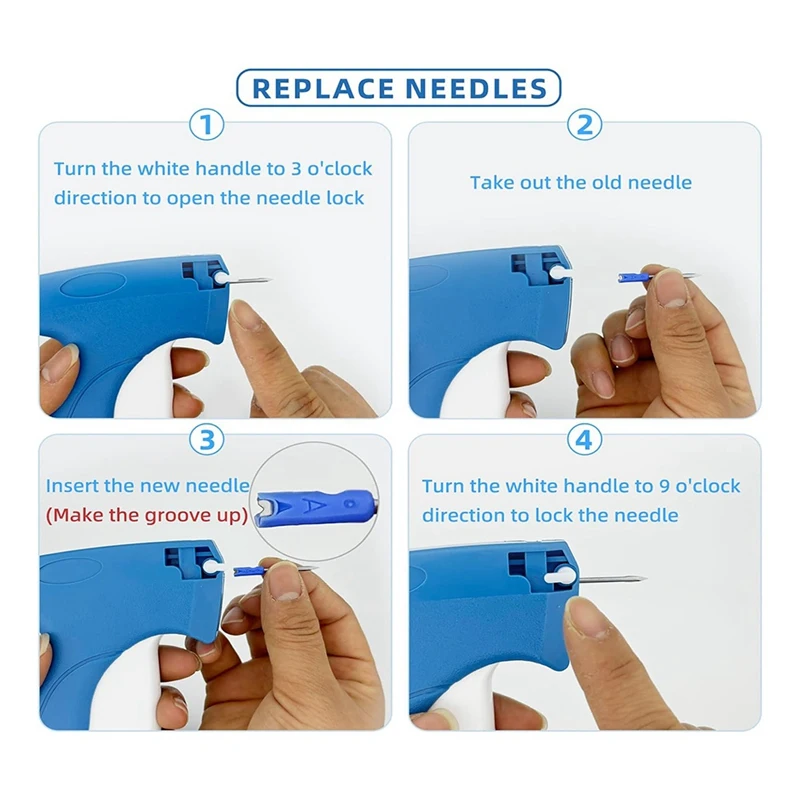 REPLACE NEEDLES

1

Turn the white handle to 3 o'clock direction to open the needle lock

2

Take out the old needle

3

Insert the new needle
(Make the groove up)

A

4

Turn the white handle to 9 o'clock direction to lock the needle