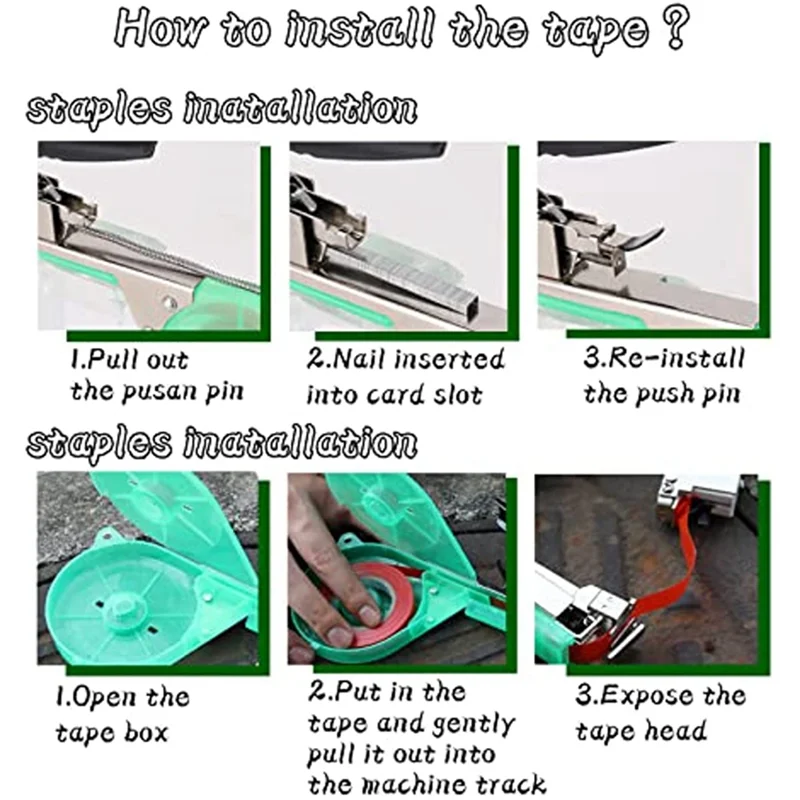 How to install the tape ?

staples inatallation

1.Pull out the pusan pin

2.Nail inserted into card slot

3.Re-install the push pin

staples inatallation

1.Open the tape box

2.Put in the tape and gently pull it out into the machine track

3.Expose the tape head