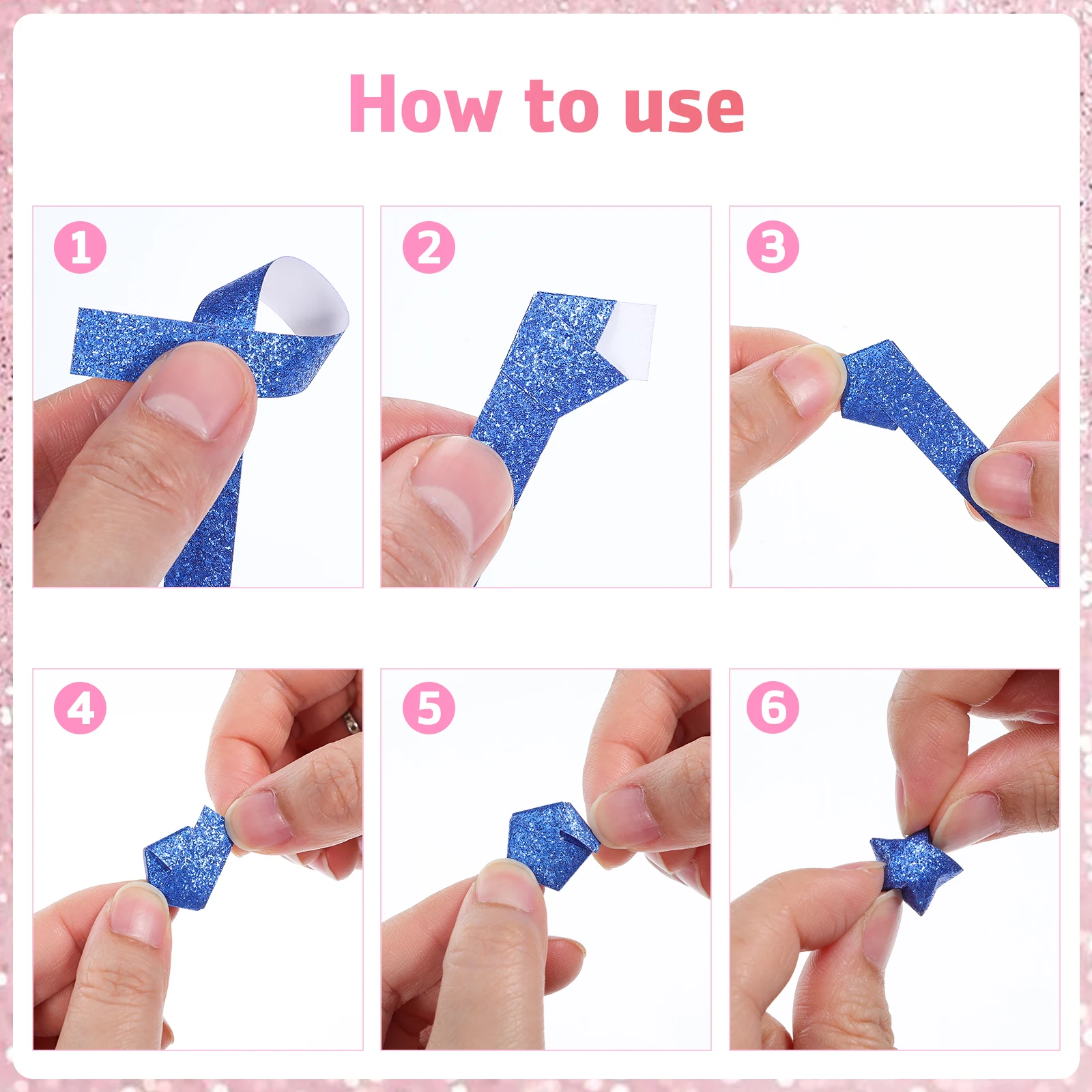 How to use

1

2

3

4

5

6