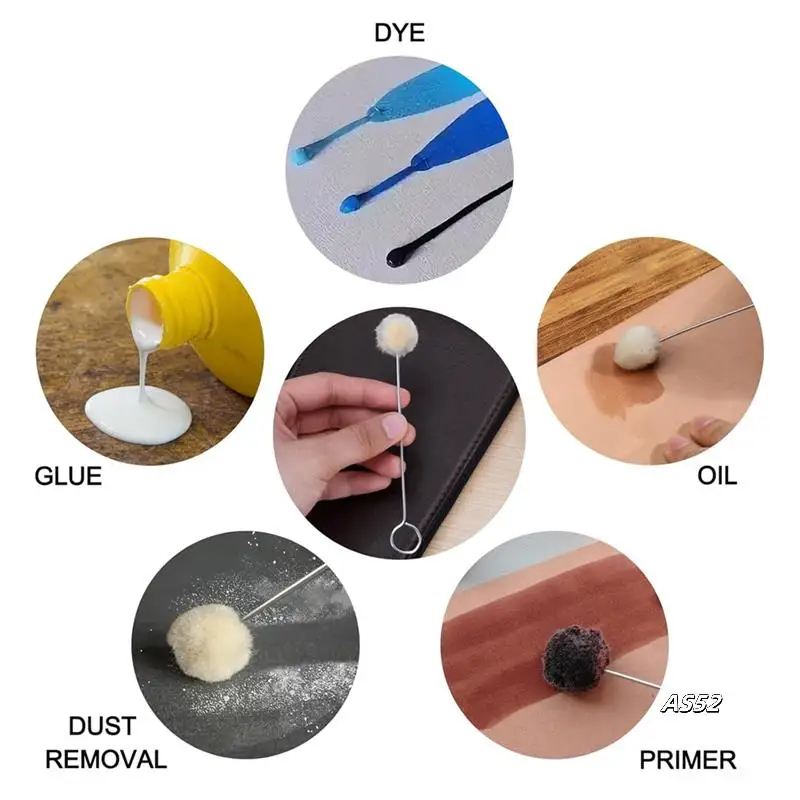 DYE

GLUE

OIL

DUST REMOVAL

AS52

PRIMER