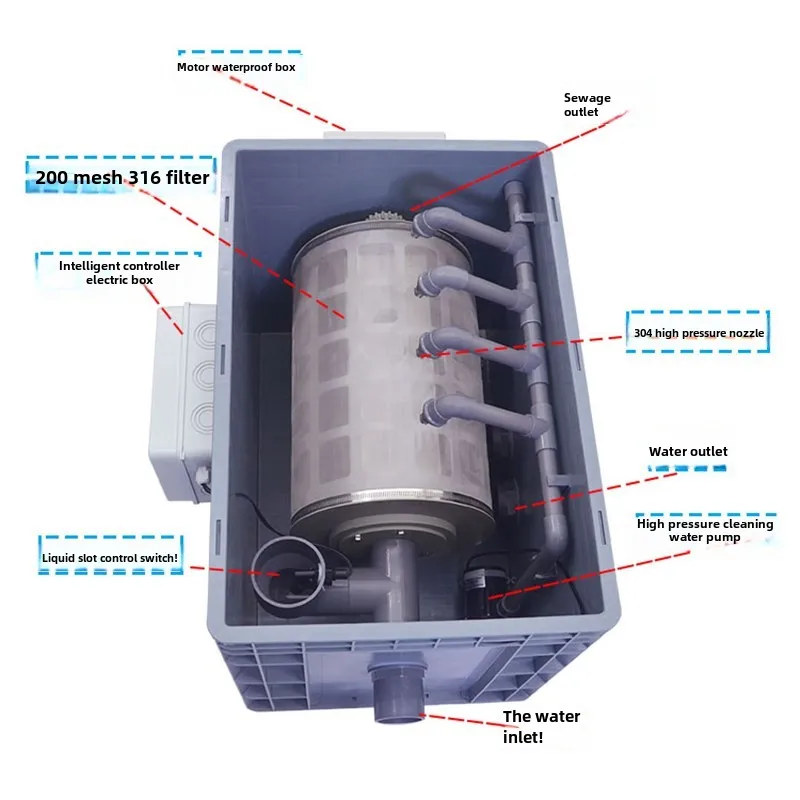 Motor waterproof box

Sewage outlet

200 mesh 316 filter

Intelligent controller electric box

304 high pressure nozzle

Water outlet

High pressure cleaning water pump

Liquid slot control switch!

The water inlet!