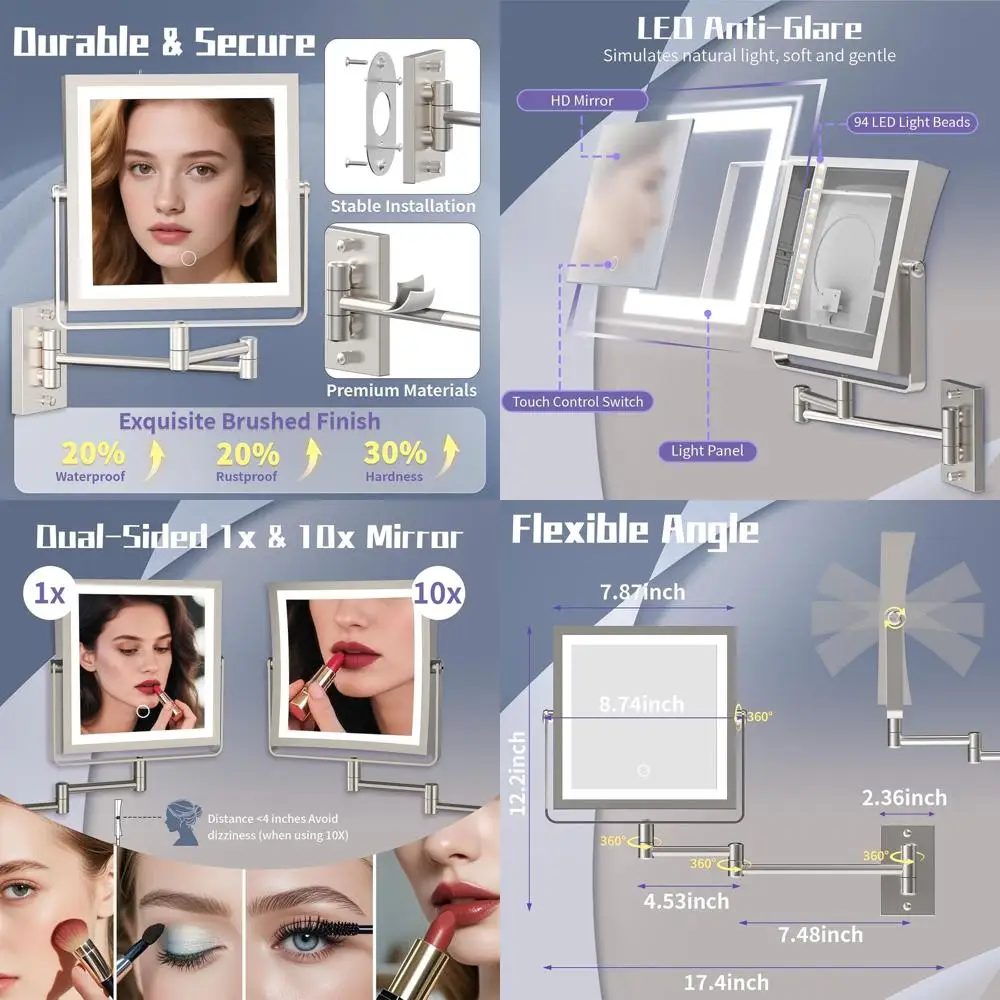 Durable & Secure

Stable Installation

Premium Materials

Exquisite Brushed Finish

20% Waterproof

20% Rustproof

30% Hardness

LED Anti-Glare

Simulates natural light, soft and gentle

HD Mirror

94 LED Light Beads

Touch Control Switch

Light Panel

Dual-Sided 1x & 10x Mirror

1x

10x

Distance <4 inches Avoid dizziness (when using 10X)

Flexible Angle

7.87inch

8.74inch

360°

12.2inch

2.36inch

360°

360°

360°

4.53inch

7.48inch

17.4inch