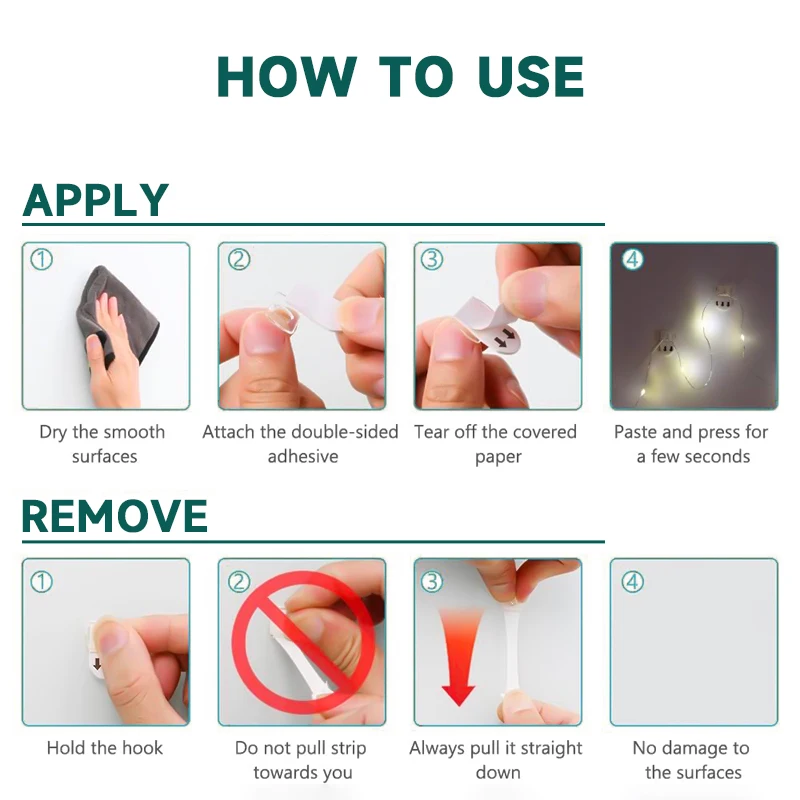 HOW TO USE

APPLY

①
Dry the smooth surfaces

②
Attach the double-sided adhesive

③
Tear off the covered paper

④
Paste and press for a few seconds

REMOVE

①
Hold the hook

②
Do not pull strip towards you

③
Always pull it straight down

④
No damage to the surfaces