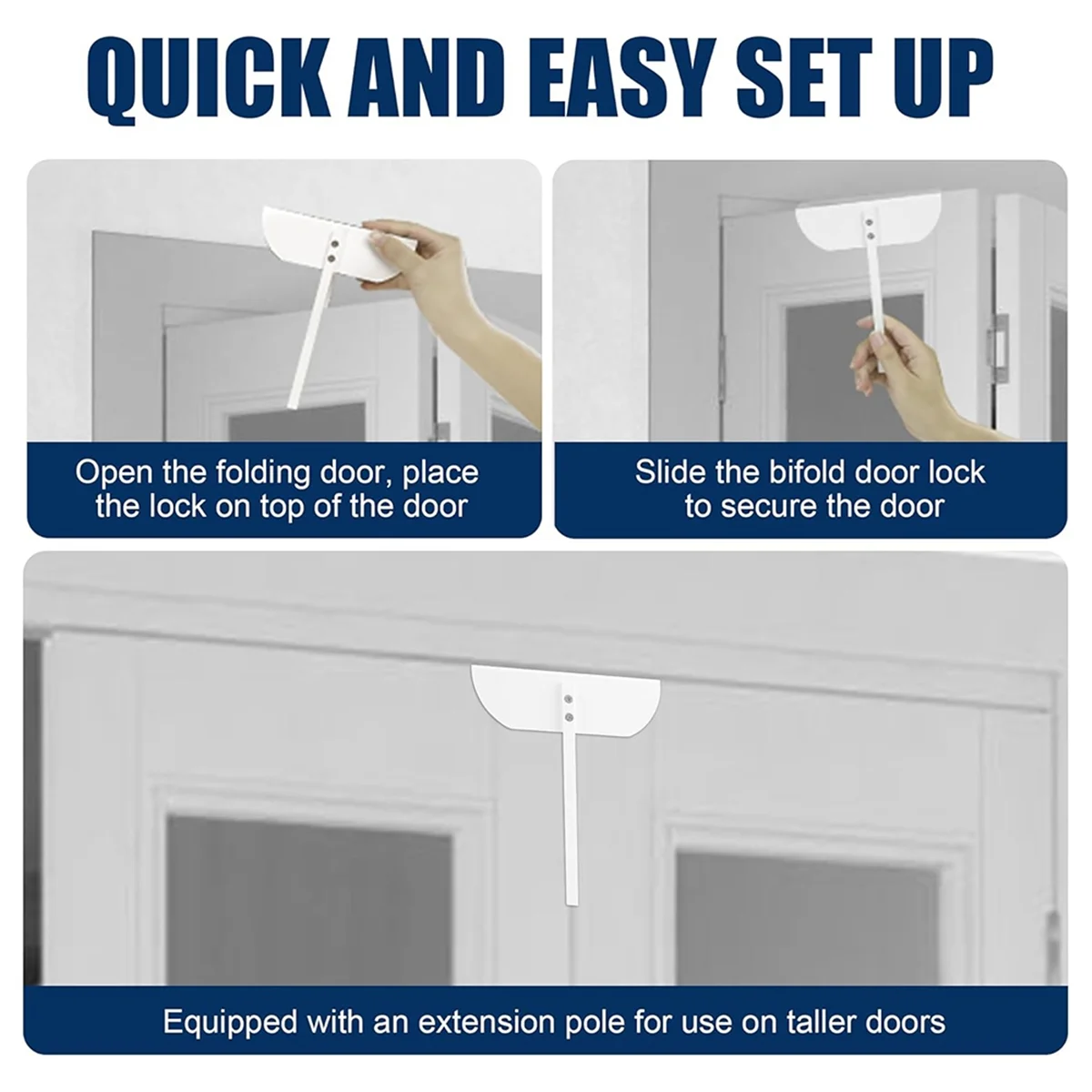 QUICK AND EASY SET UP

Open the folding door, place the lock on top of the door

Slide the bifold door lock to secure the door

Equipped with an extension pole for use on taller doors