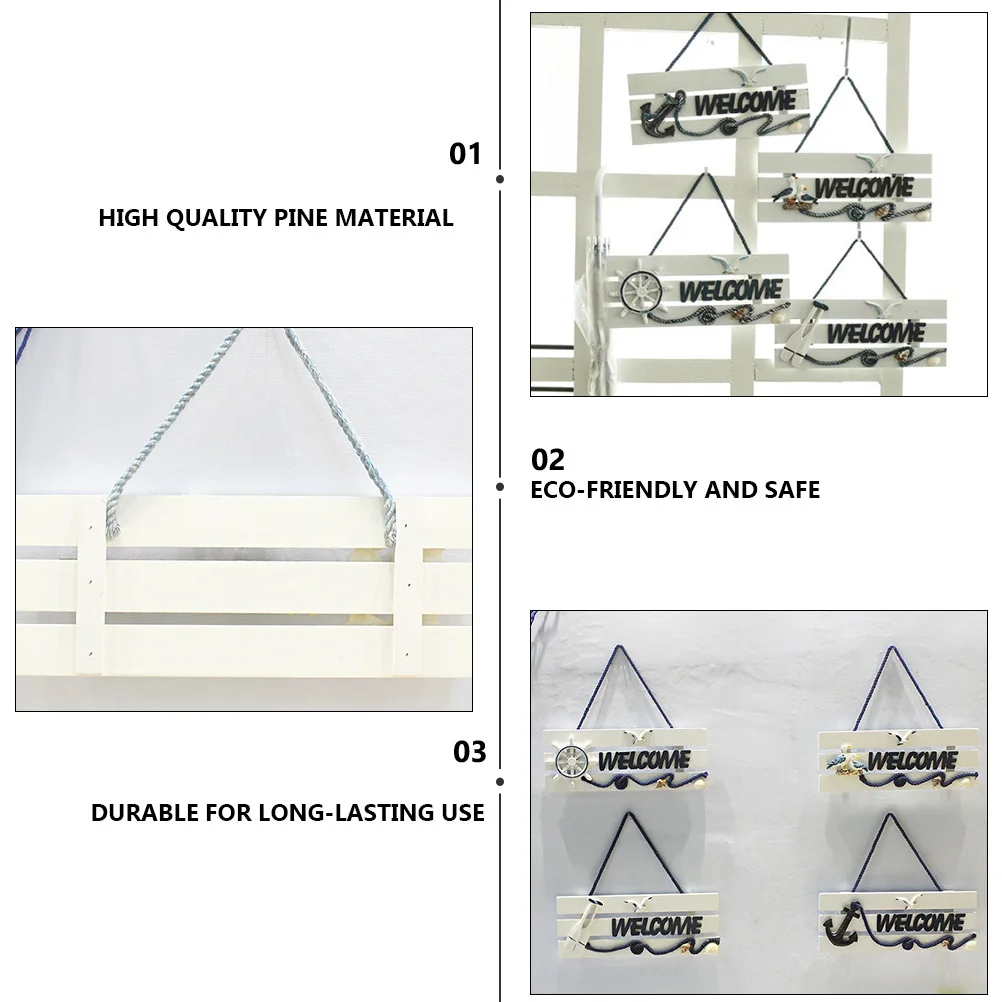 01

HIGH QUALITY PINE MATERIAL

WELCOME

WELCOME

WELCOME

WELCOME

02

ECO-FRIENDLY AND SAFE

03

DURABLE FOR LONG-LASTING USE

WELCOME

WELCOME

WELCOME

WELCOME