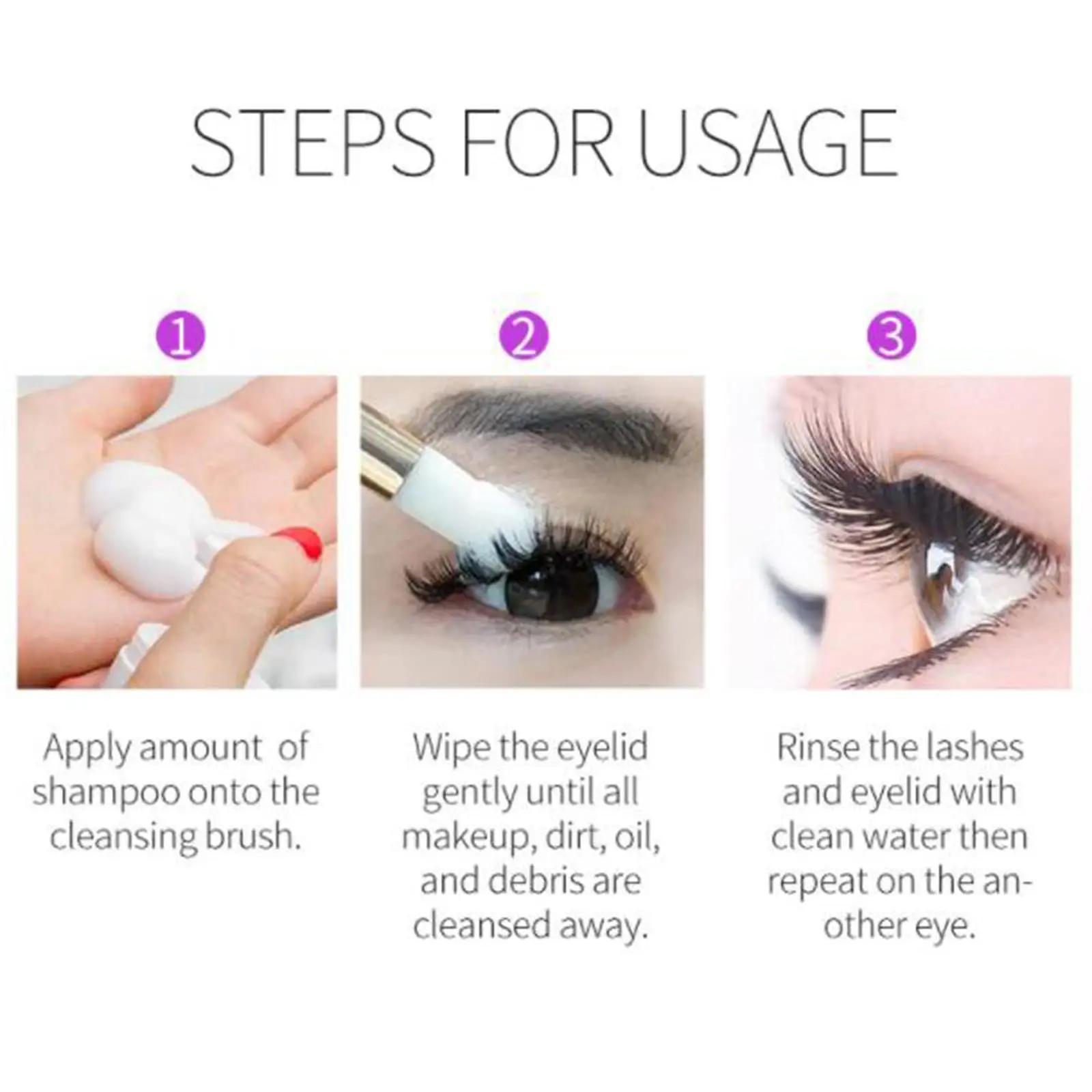 STEPS FOR USAGE

1

Apply amount of shampoo onto the cleansing brush.

2

Wipe the eyelid gently until all makeup, dirt, oil, and debris are cleansed away.

3

Rinse the lashes and eyelid with clean water then repeat on the another eye.