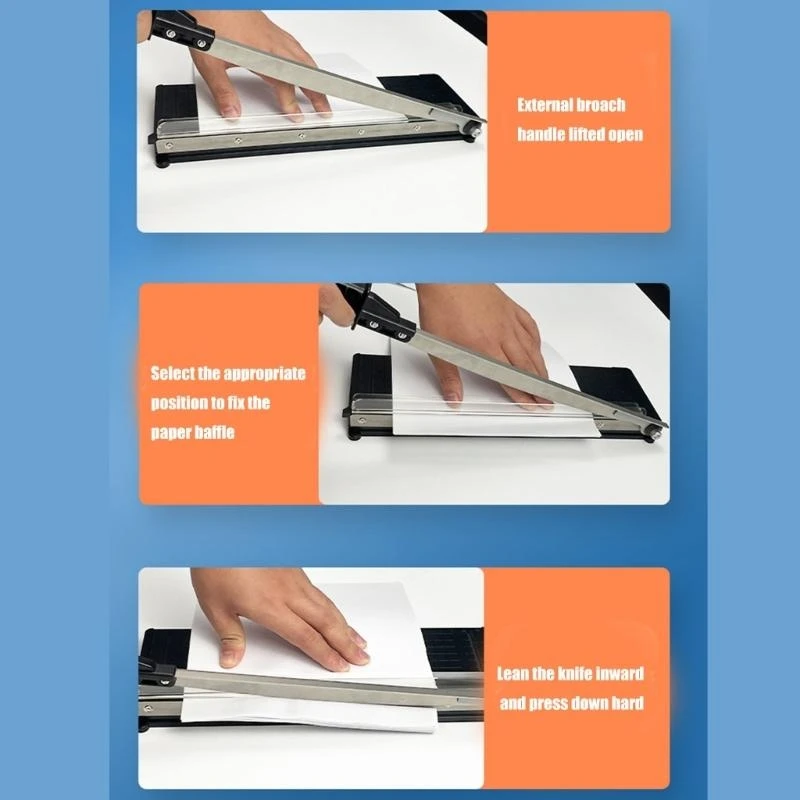 External broach handle lifted open

Select the appropriate position to fix the paper baffle

Lean the knife inward and press down hard