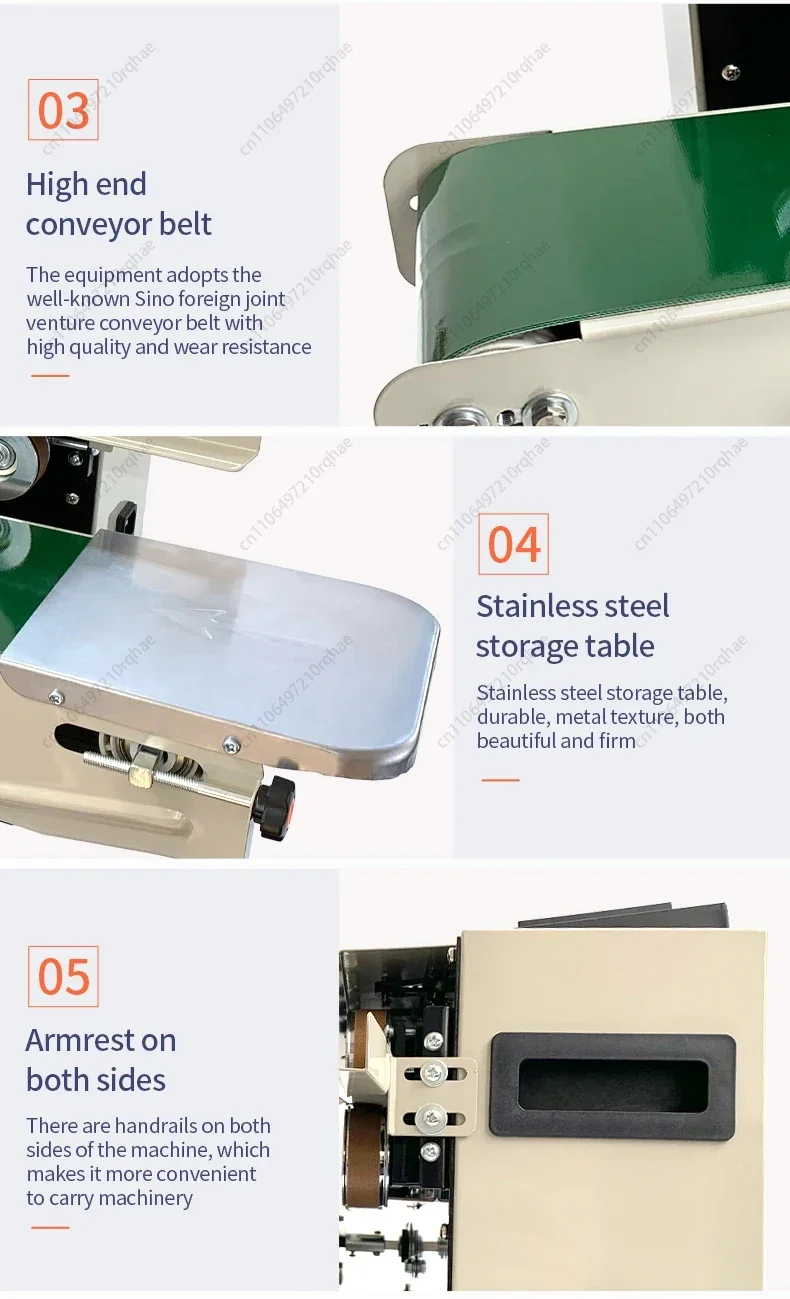 03

High end conveyor belt

The equipment adopts the well-known Sino foreign joint venture conveyor belt with high quality and wear resistance

04

Stainless steel storage table

Stainless steel storage table, durable, metal texture, both beautiful and firm

05

Armrest on both sides

There are handrails on both sides of the machine, which makes it more convenient to carry machinery

cn1106497210rqhae