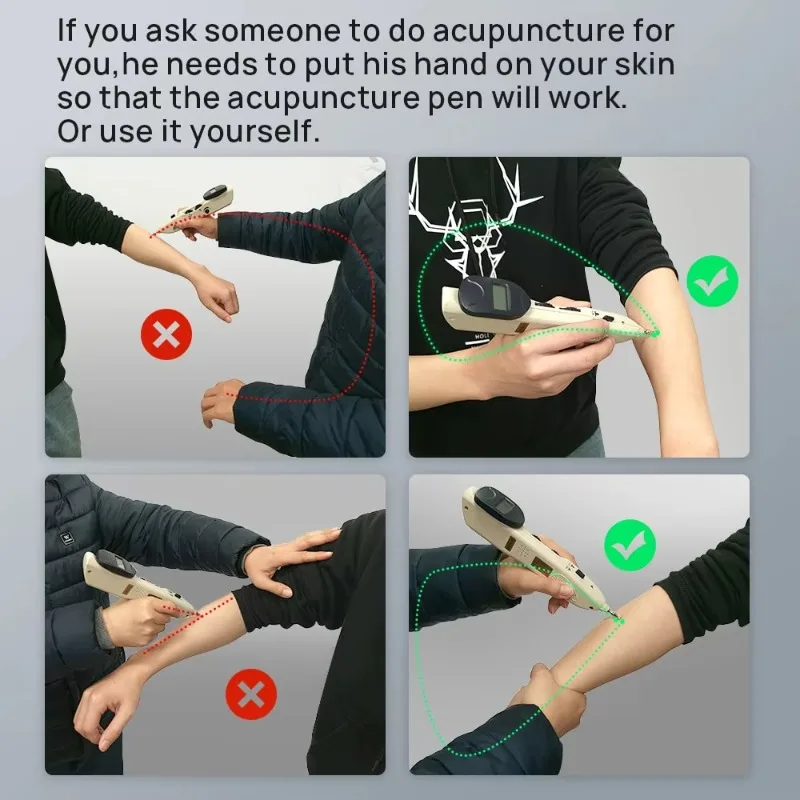 If you ask someone to do acupuncture for you,he needs to put his hand on your skin so that the acupuncture pen will work. Or use it yourself.