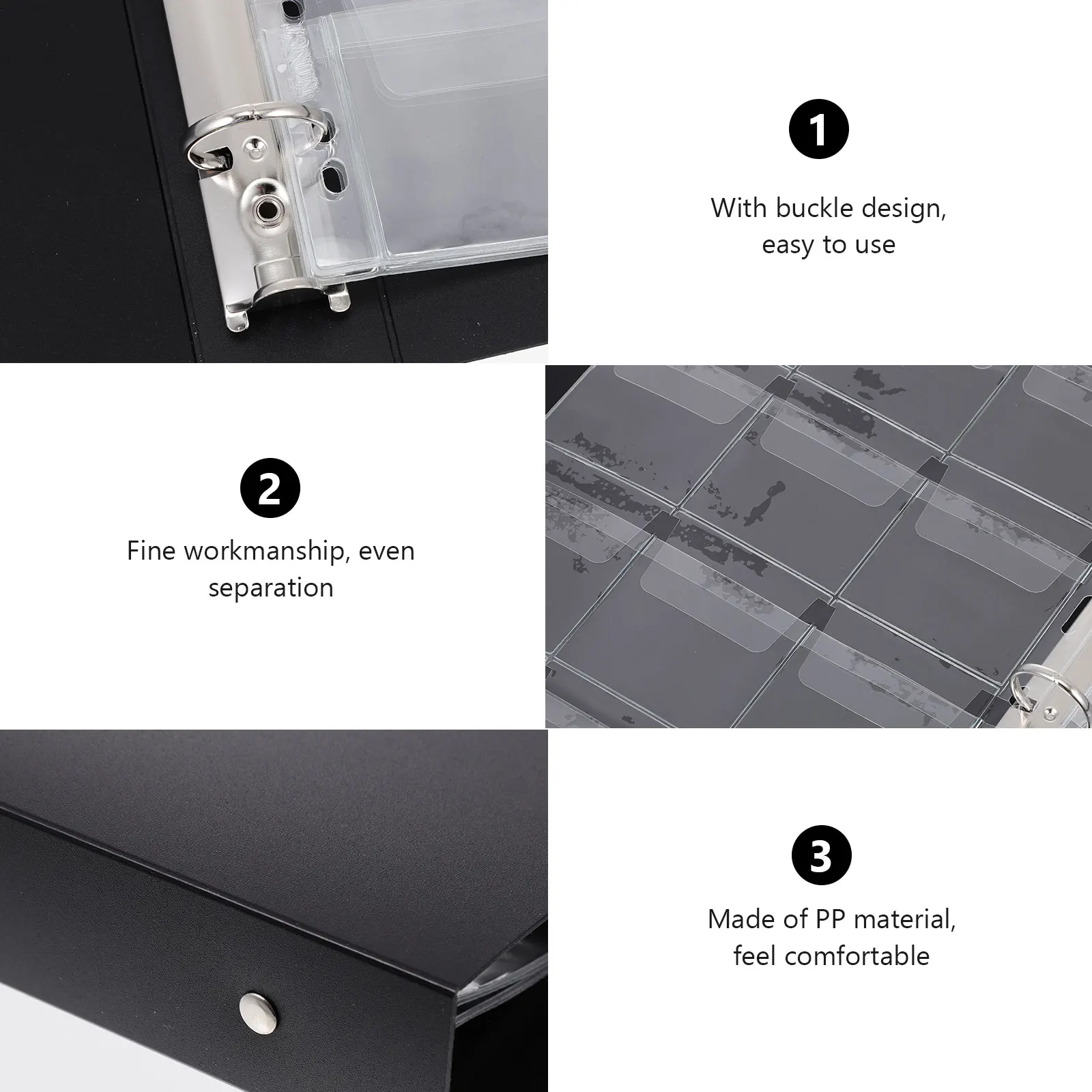 1

With buckle design, easy to use

2

Fine workmanship, even separation

3

Made of PP material, feel comfortable