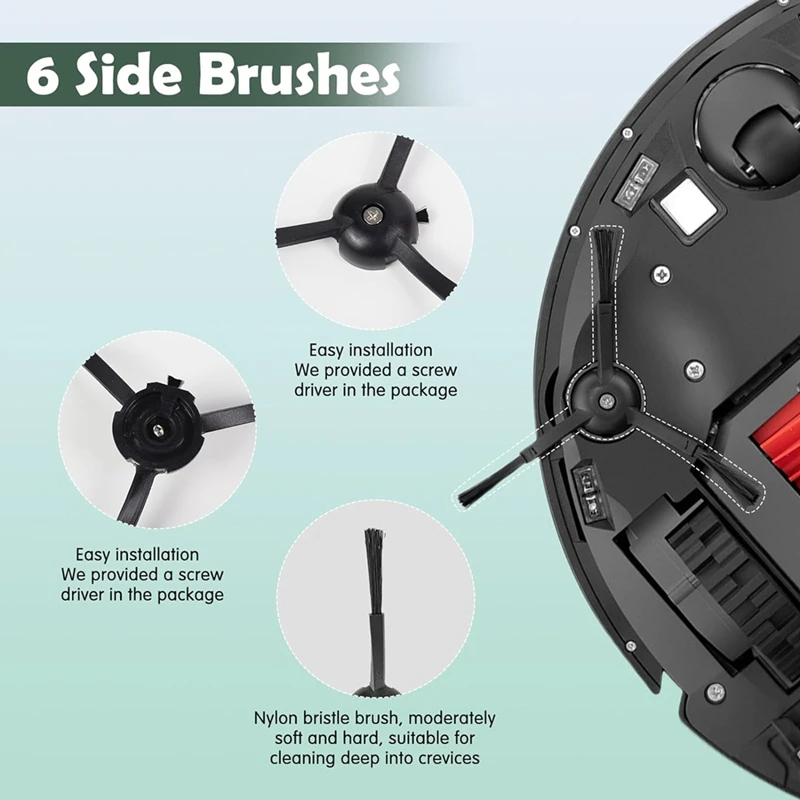 6 Side Brushes

Easy installation
We provided a screw driver in the package

Easy installation
We provided a screw driver in the package

Nylon bristle brush, moderately soft and hard, suitable for cleaning deep into crevices