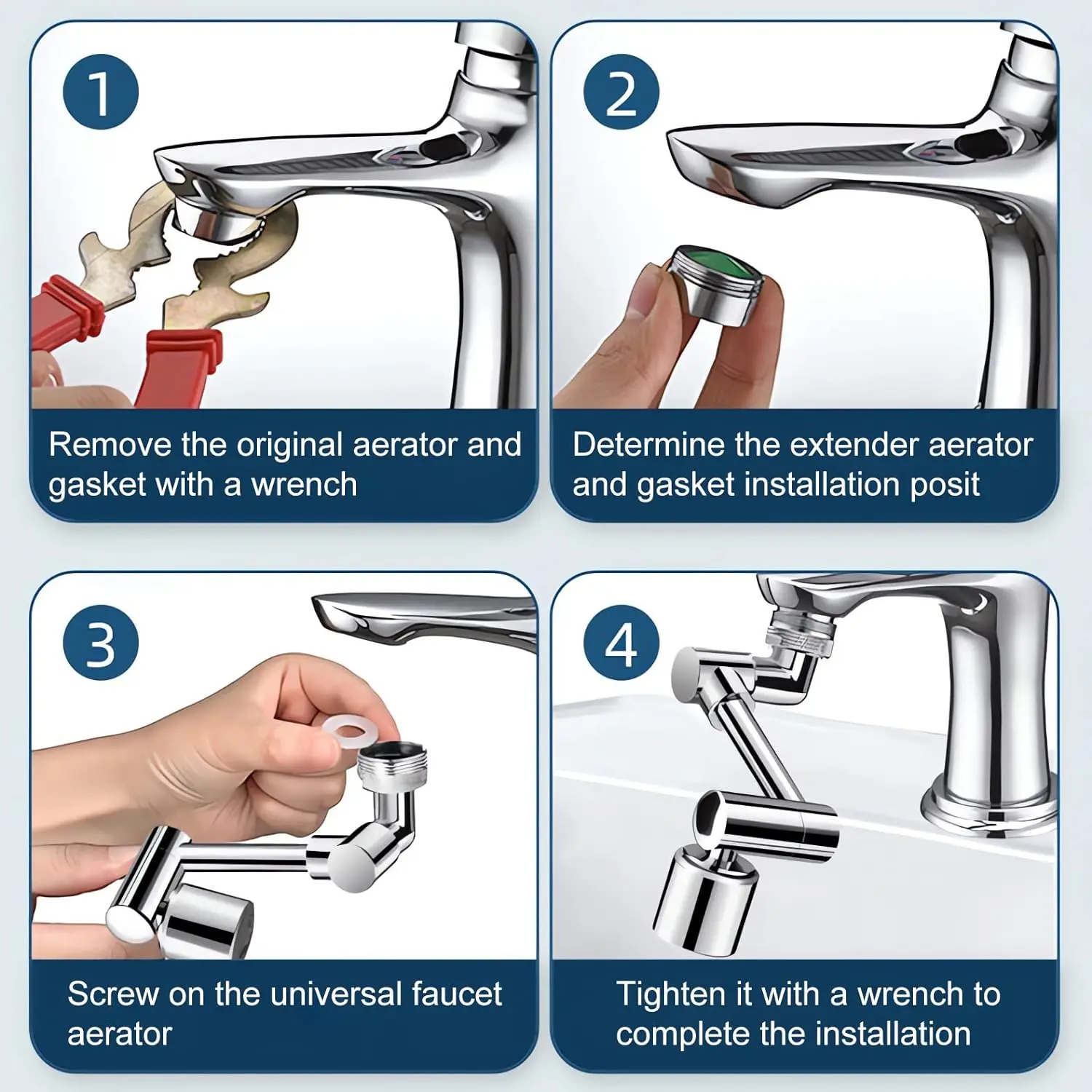 1

Remove the original aerator and gasket with a wrench

2

Determine the extender aerator and gasket installation posit

3

Screw on the universal faucet aerator

4

Tighten it with a wrench to complete the installation