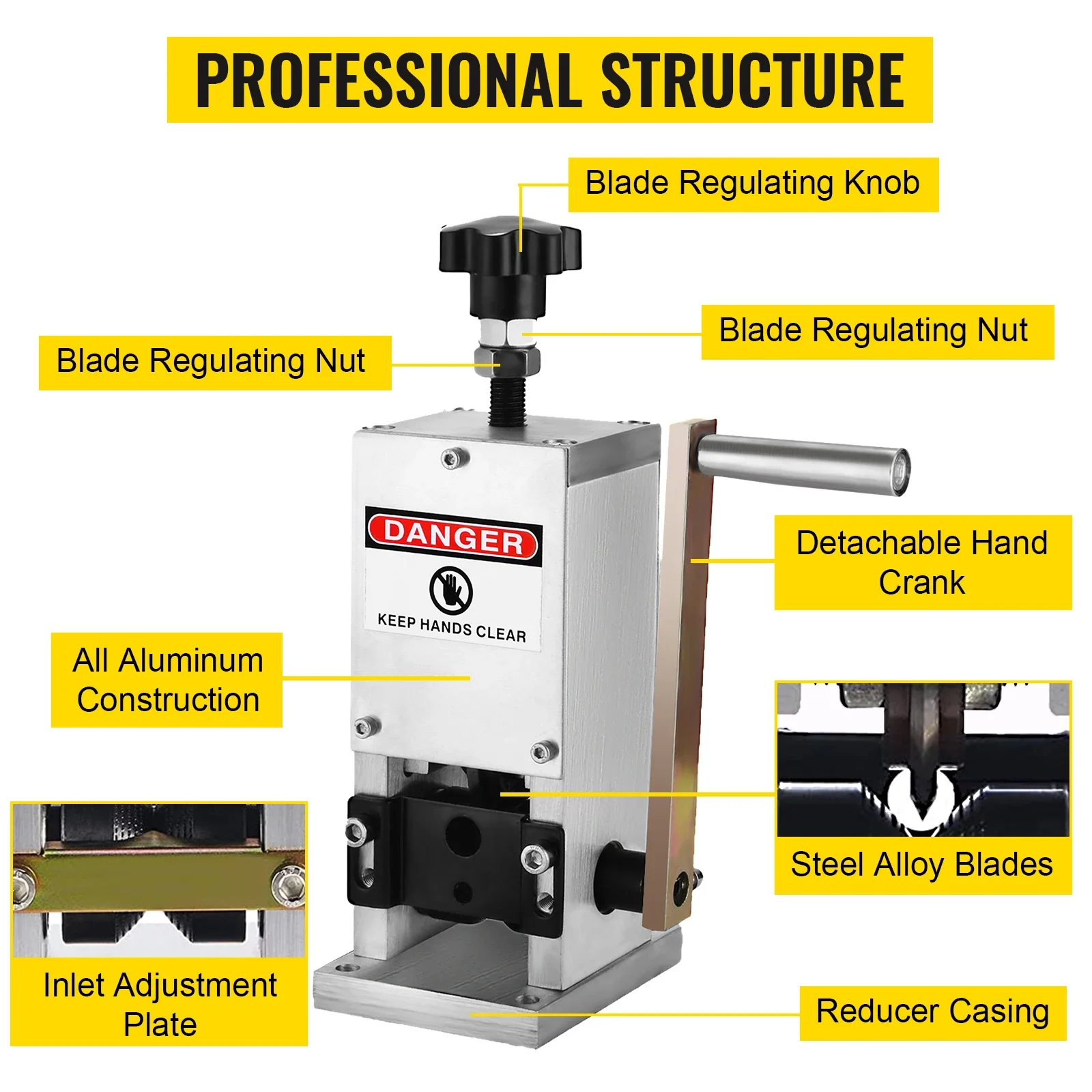 PROFESSIONAL STRUCTURE

Blade Regulating Knob

Blade Regulating Nut

Blade Regulating Nut

DANGER

KEEP HANDS CLEAR

Detachable Hand Crank

All Aluminum Construction

Steel Alloy Blades

Inlet Adjustment Plate

Reducer Casing