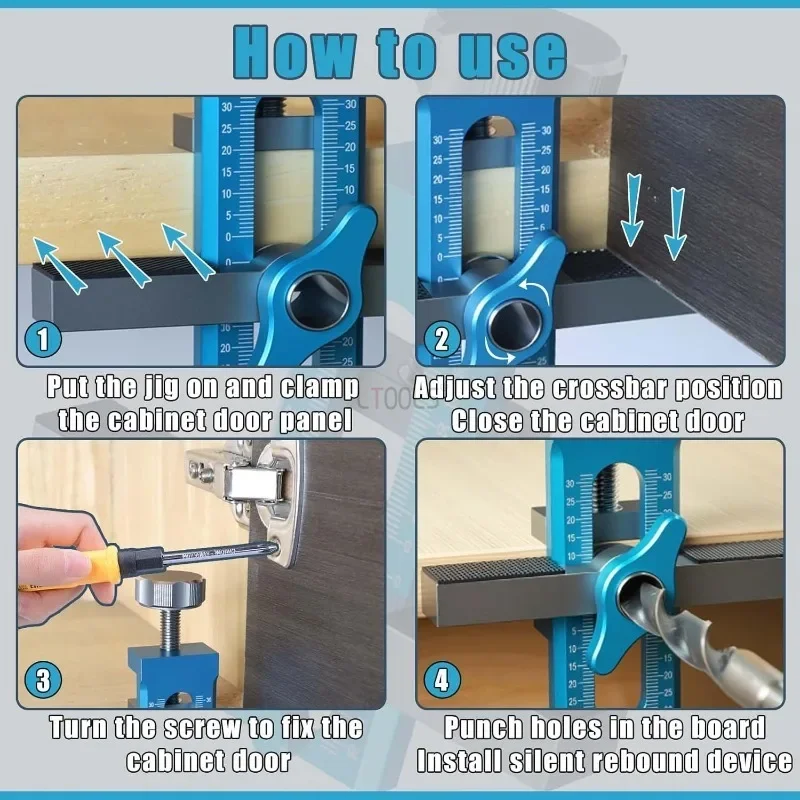 How to use

1

Put the jig on and clamp the cabinet door panel

2

Adjust the crossbar position Close the cabinet door

3

Turn the screw to fix the cabinet door

4

Punch holes in the board Install silent rebound device