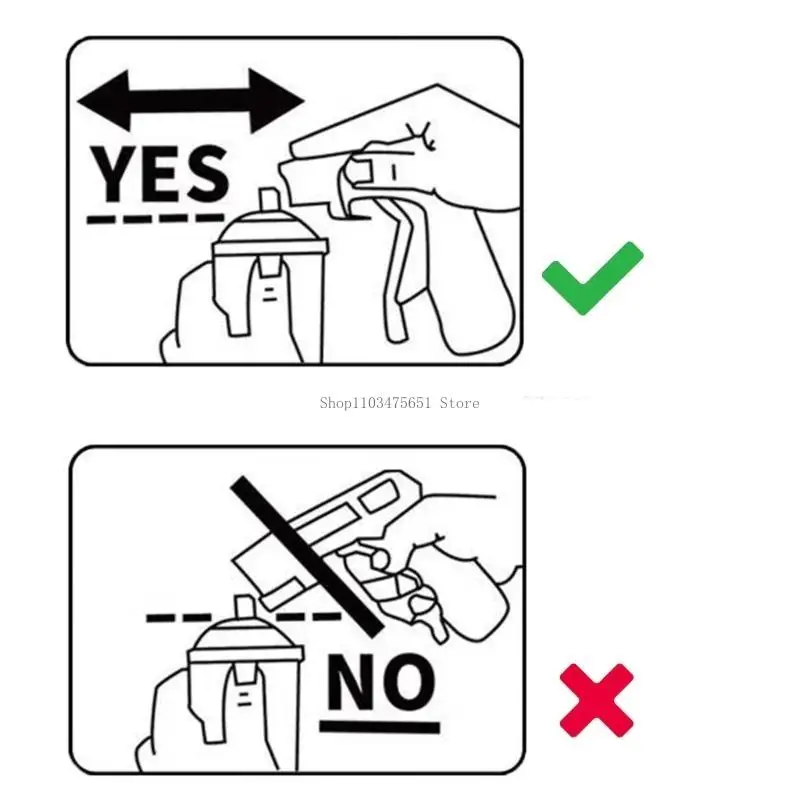 YES

Shop1103475651 Store

NO