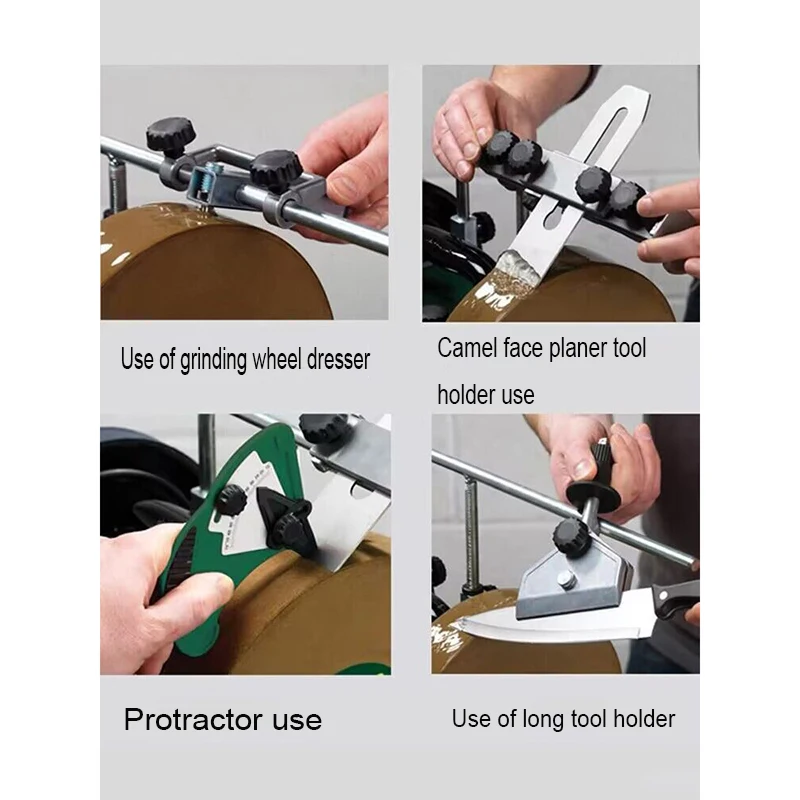 Use of grinding wheel dresser

Camel face planer tool holder use

Protractor use

Use of long tool holder